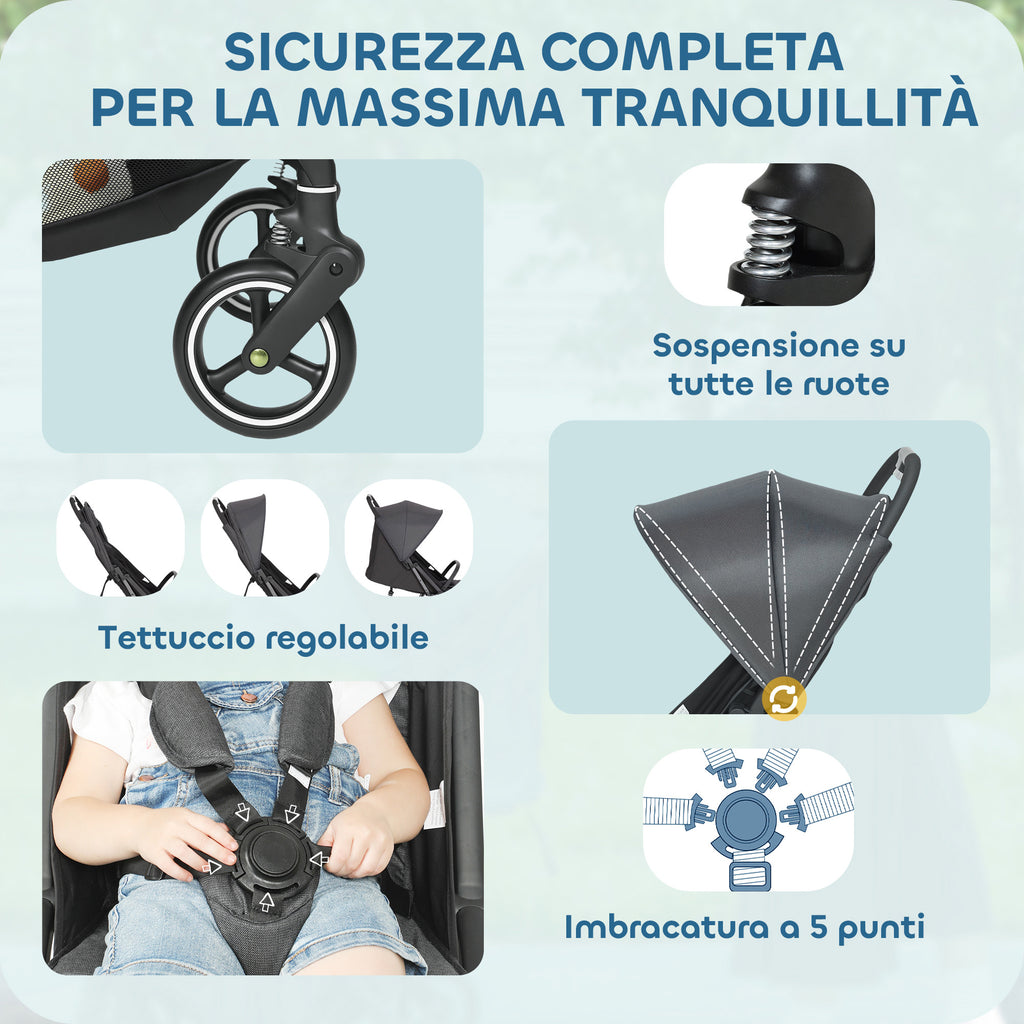 SICUREZZA COMPLETA PER LA MASSIMA TRANQUILLITÀ

Sospensione su tutte le ruote

Tettuccio regolabile

Imbracatura a 5 punti