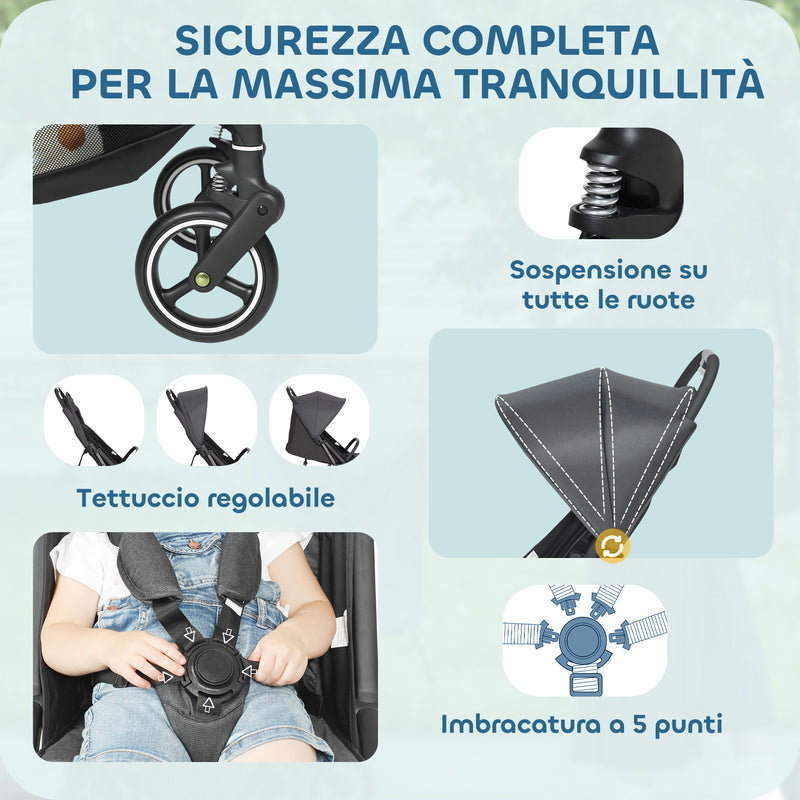 SICUREZZA COMPLETA
PER LA MASSIMA TRANQUILLITÀ

Sospensione su tutte le ruote

Tettuccio regolabile

Imbracatura a 5 punti