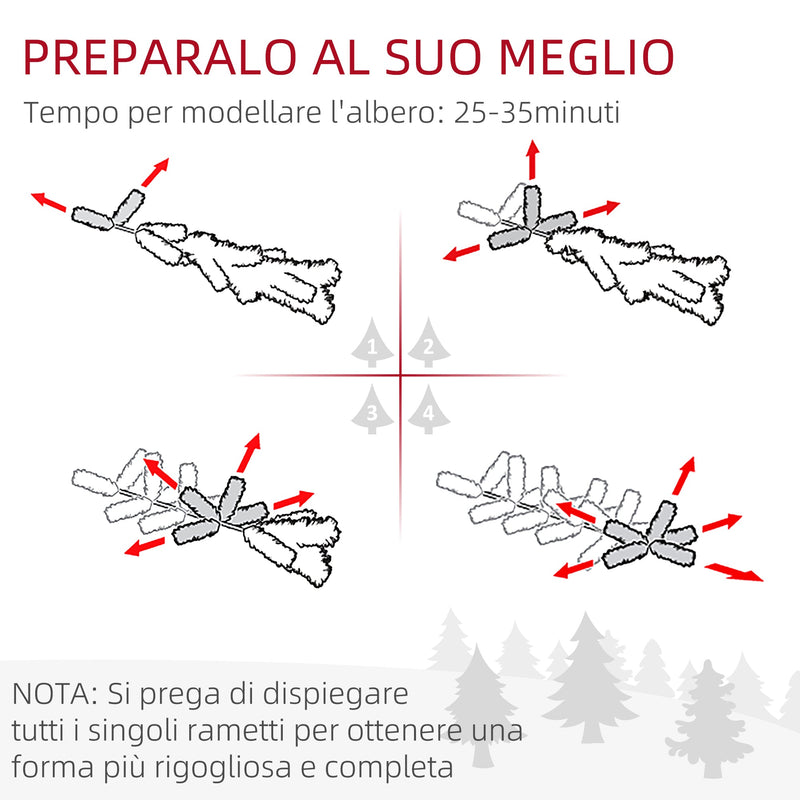 PREPARALO AL SUO MEGLIO
Tempo per modellare l'albero: 25-35minuti

1
2
3
4

NOTA: Si prega di dispiegare tutti i singoli rametti per ottenere una forma più rigogliosa e completa