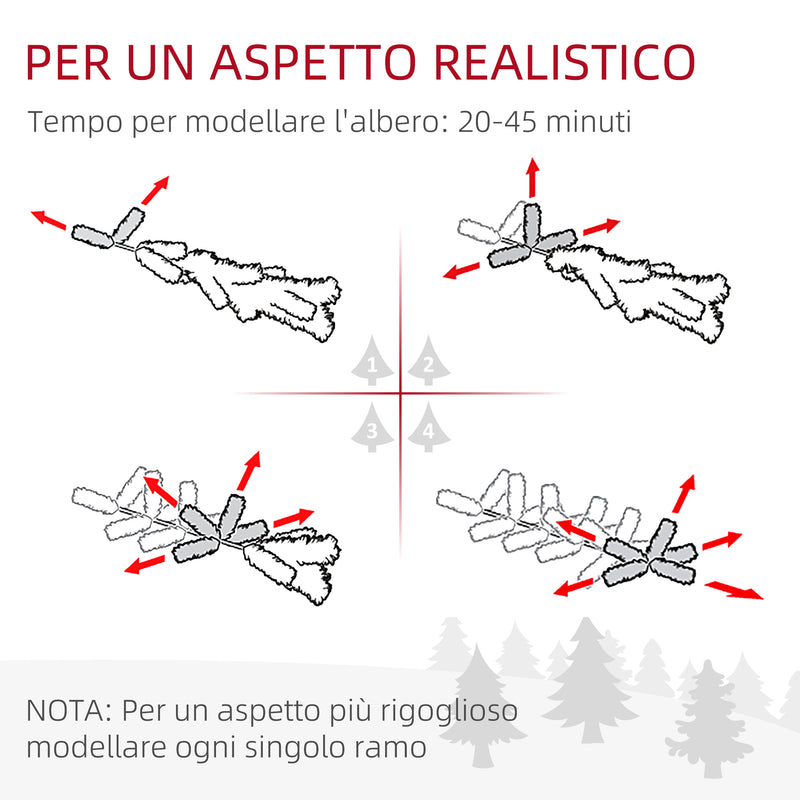 PER UN ASPETTO REALISTICO

Tempo per modellare l'albero: 20-45 minuti

1
2
3
4

NOTA: Per un aspetto più rigoglioso modellare ogni singolo ramo