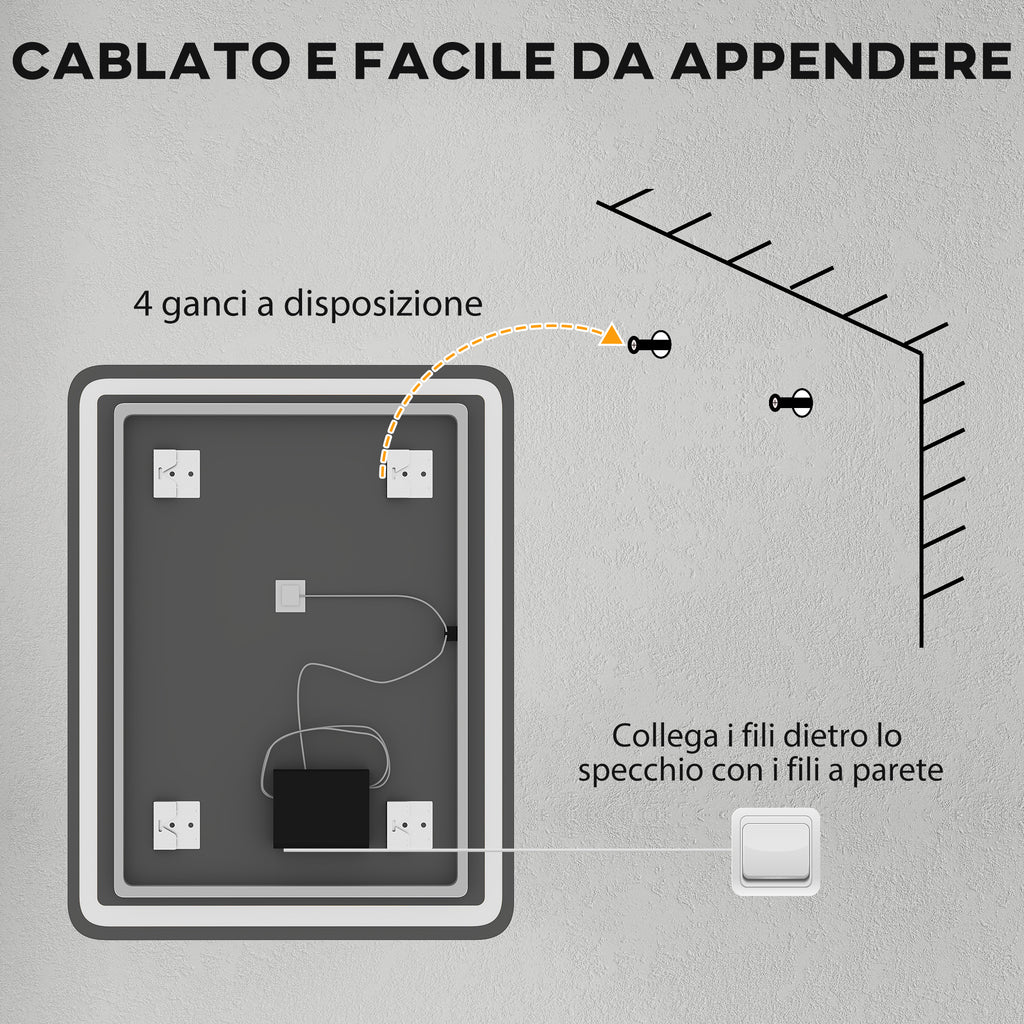 CABLATO E FACILE DA APPENDERE

4 ganci a disposizione

Collega i fili dietro lo specchio con i fili a parete