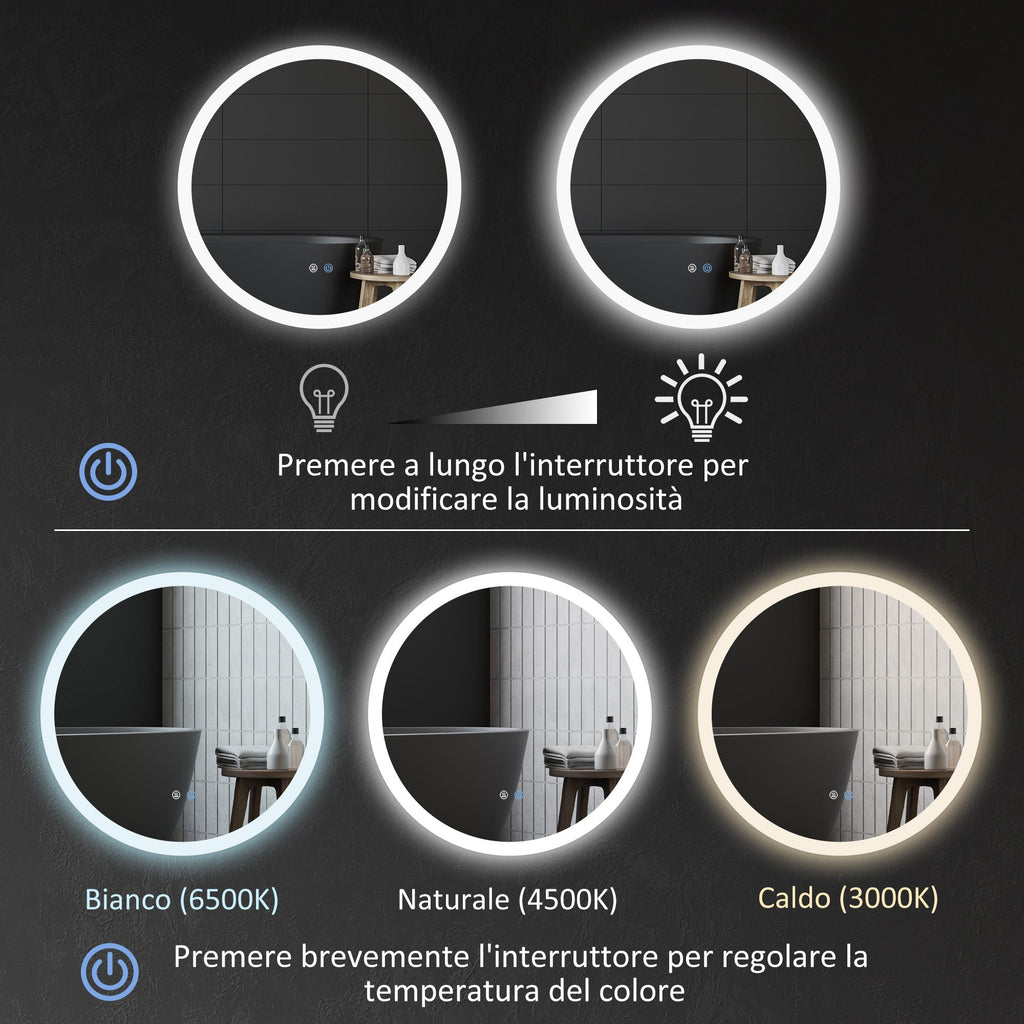 Premere a lungo l'interruttore per modificare la luminosità

Bianco (6500K)

Naturale (4500K)

Caldo (3000K)

Premere brevemente l'interruttore per regolare la temperatura del colore