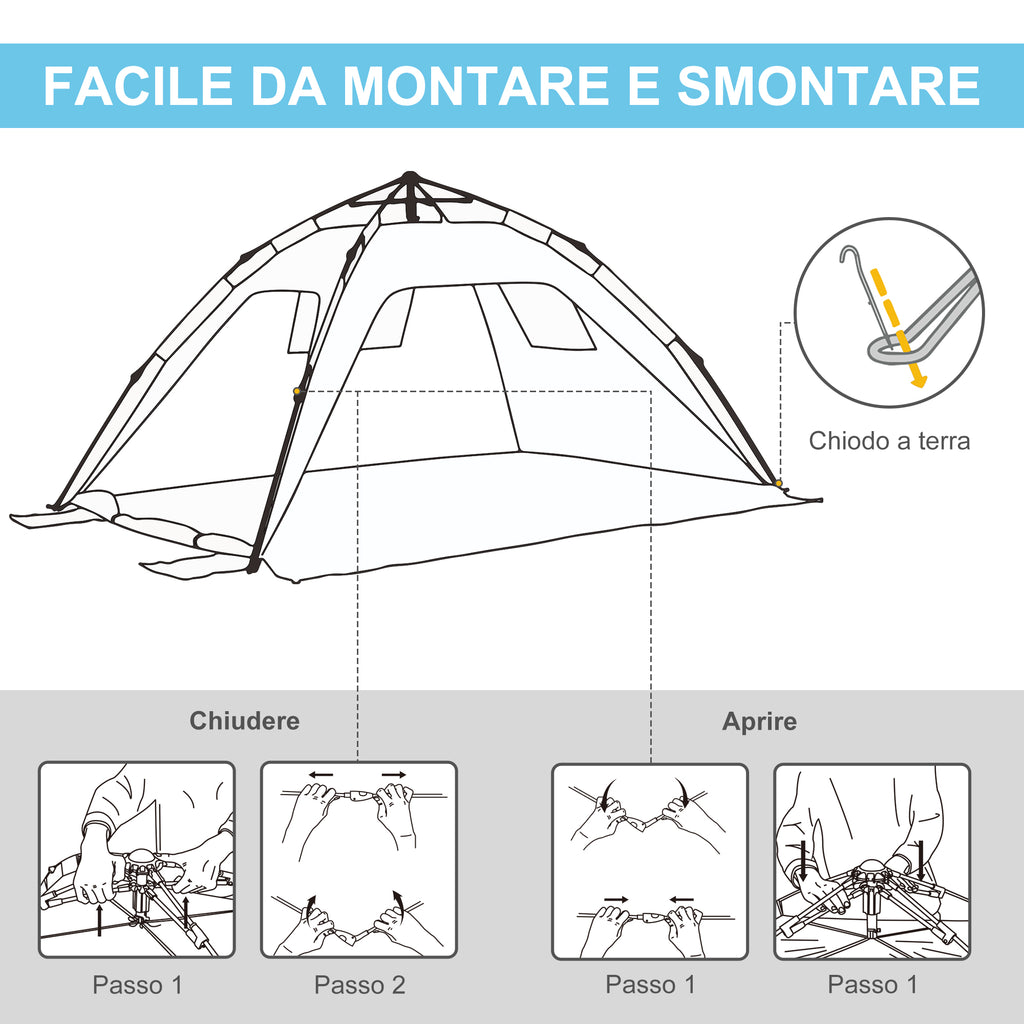 FACILE DA MONTARE E SMONTARE

Chiodo a terra

Chiudere

Passo 1

Passo 2

Aprire

Passo 1

Passo 1