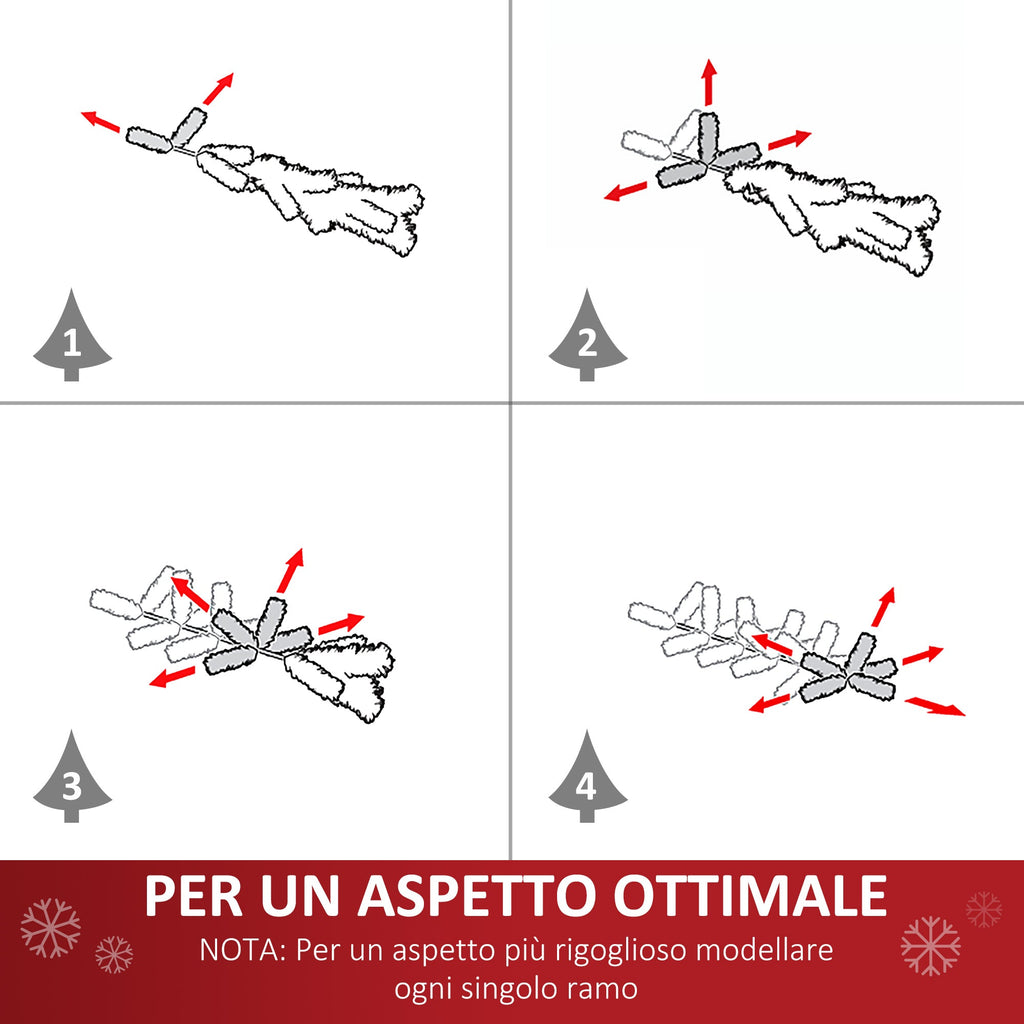 1

2

3

4

PER UN ASPETTO OTTIMALE
NOTA: Per un aspetto più rigoglioso modellare ogni singolo ramo