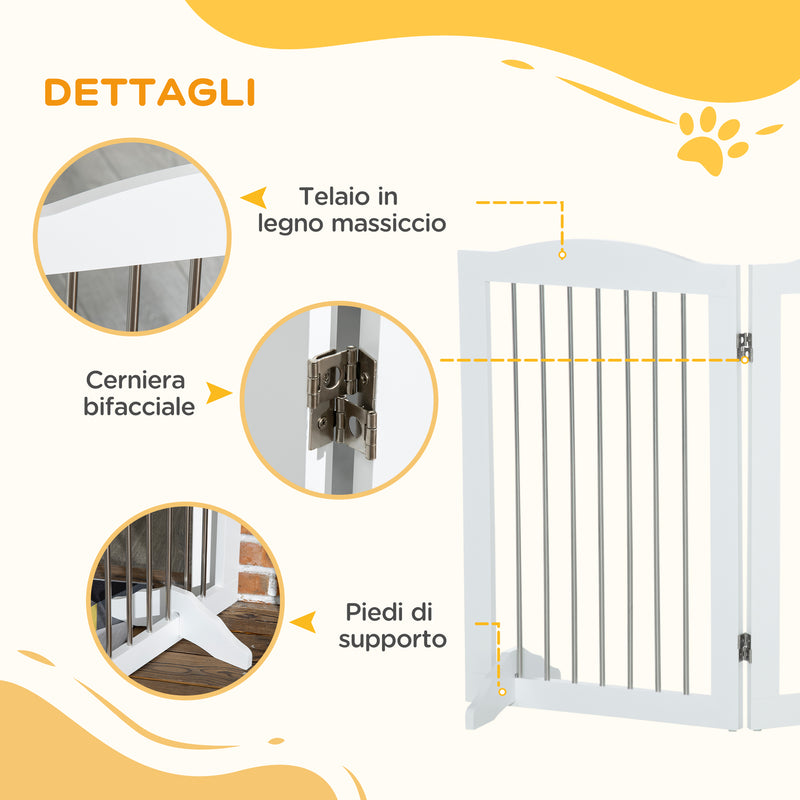 DETTAGLI

Telaio in legno massiccio

Cerniera bifacciale

Piedi di supporto