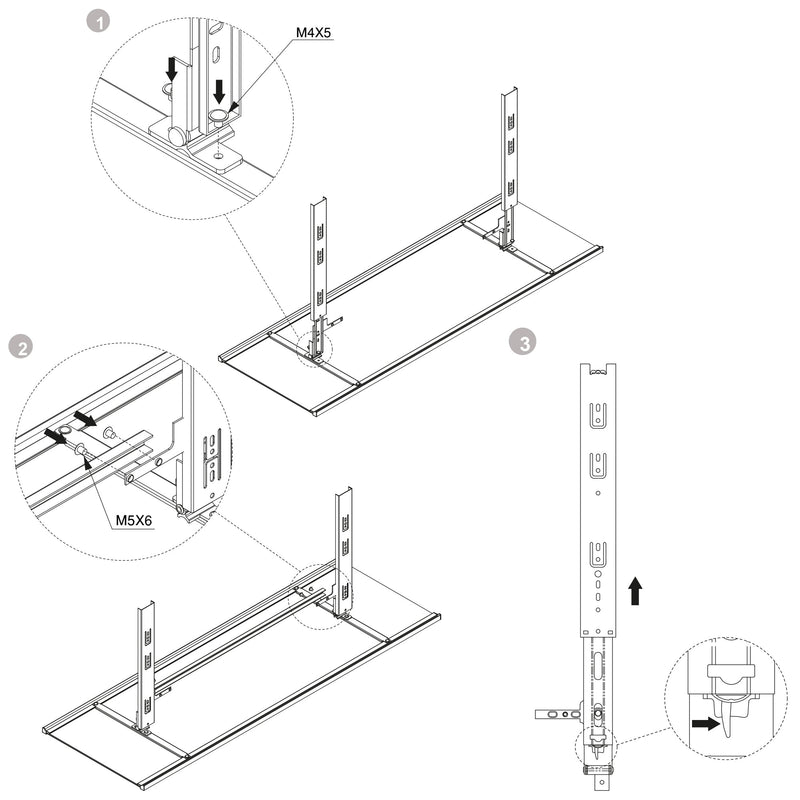 1

M4X5

2

M5X6

3