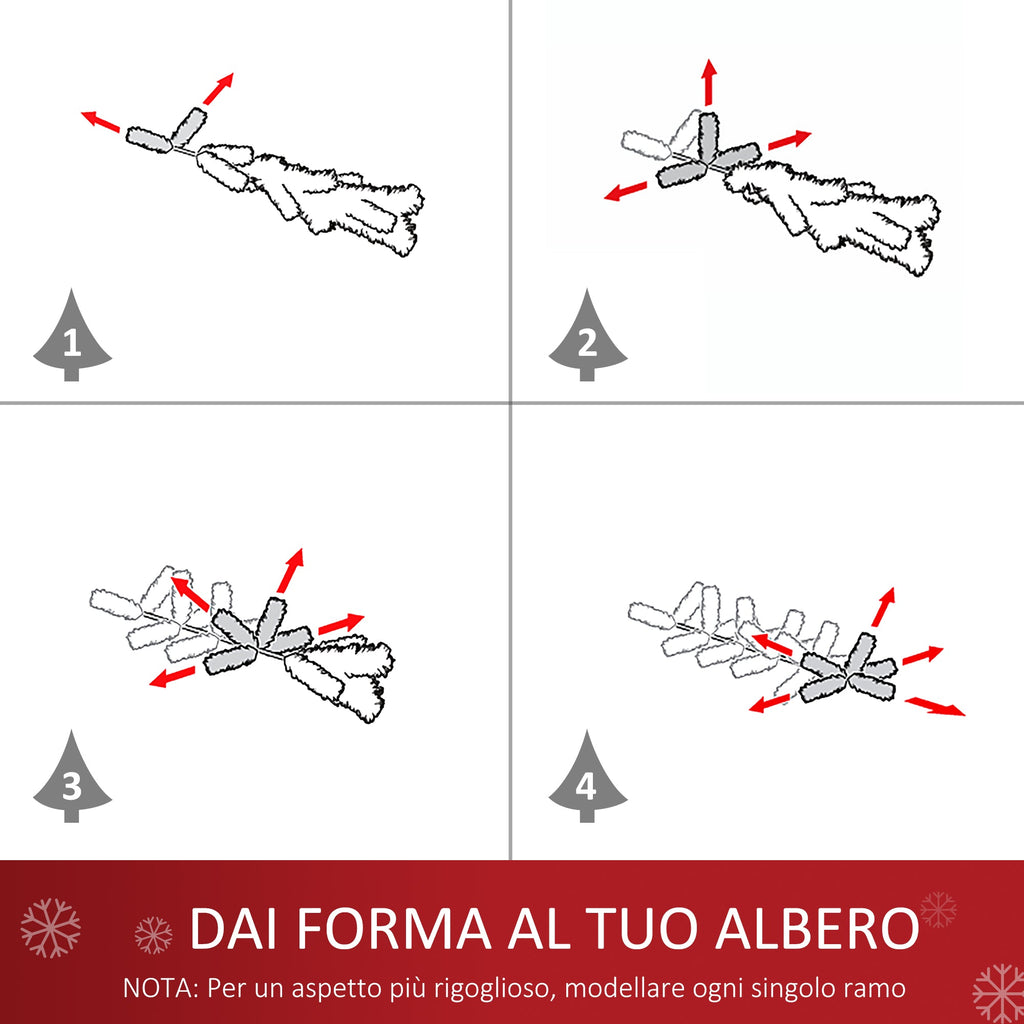 1

2

3

4

DAI FORMA AL TUO ALBERO

NOTA: Per un aspetto più rigoglioso, modellare ogni singolo ramo