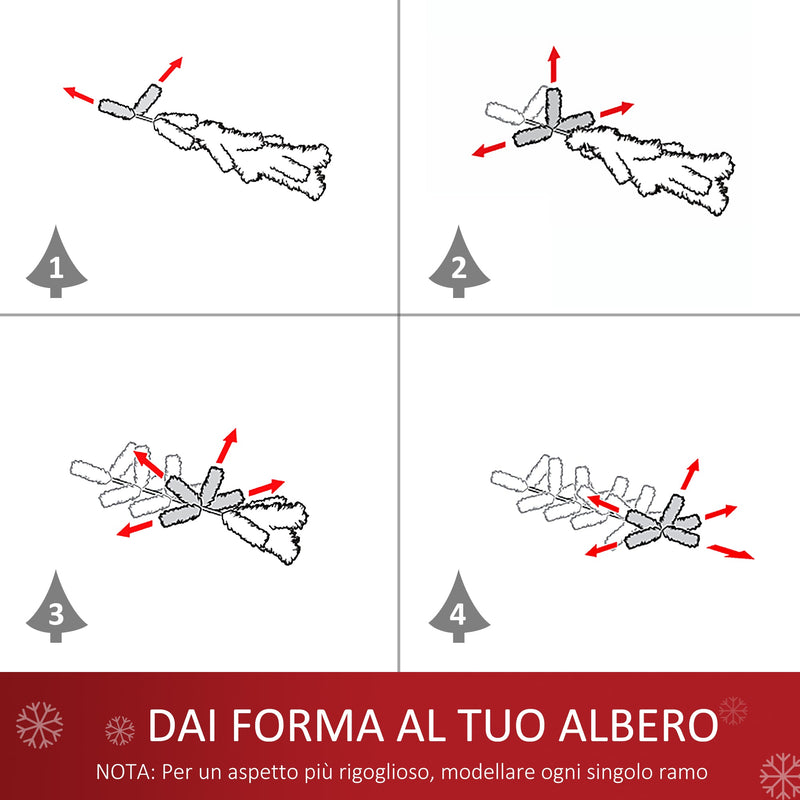 1

2

3

4

DAI FORMA AL TUO ALBERO

NOTA: Per un aspetto più rigoglioso, modellare ogni singolo ramo