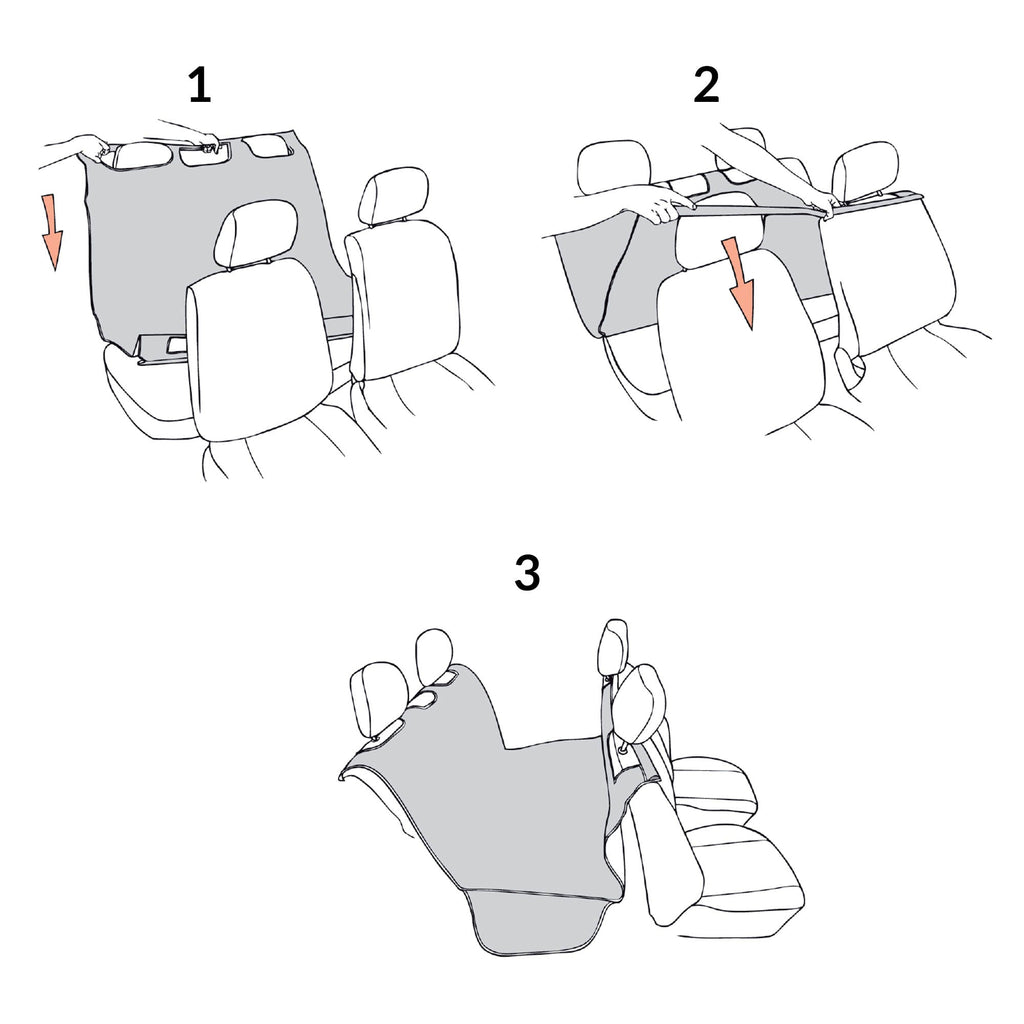 1

2

3