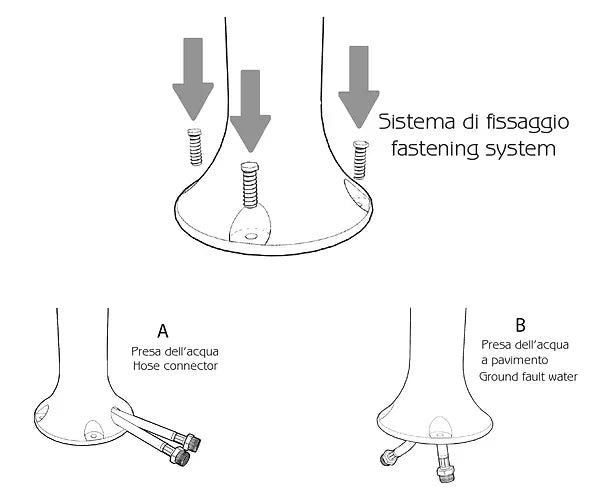 Sistema di fissaggio
fastening system

A
Presa dell'acqua
Hose connector

B
Presa dell'acqua
a pavimento
Ground fault water