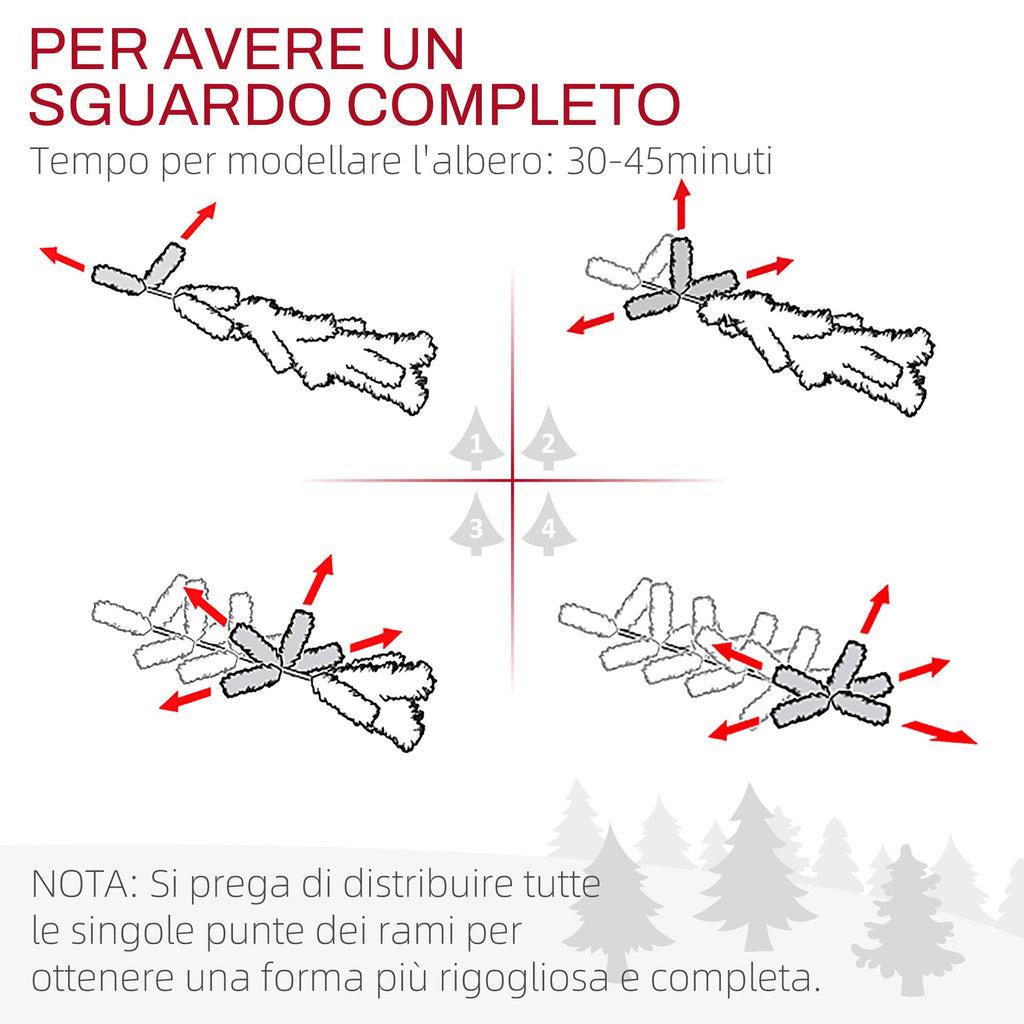 PER AVERE UN SGUARDO COMPLETO

Tempo per modellare l'albero: 30-45minuti

1 2 3 4

NOTA: Si prega di distribuire tutte le singole punte dei rami per ottenere una forma più rigogliosa e completa.