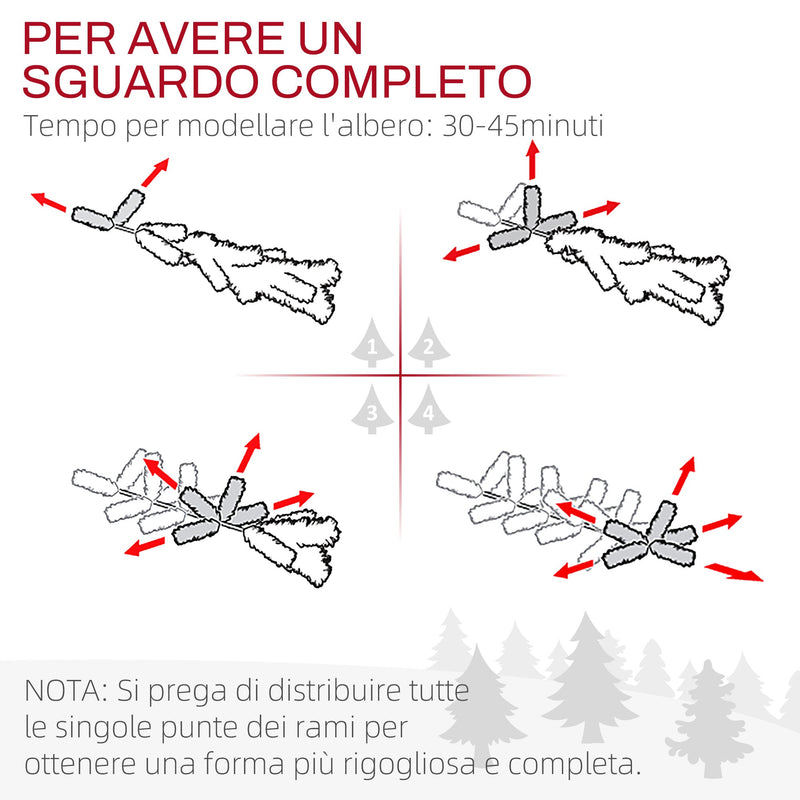 PER AVERE UN SGUARDO COMPLETO

Tempo per modellare l'albero: 30-45minuti

1
2
3
4

NOTA: Si prega di distribuire tutte le singole punte dei rami per ottenere una forma più rigogliosa e completa.