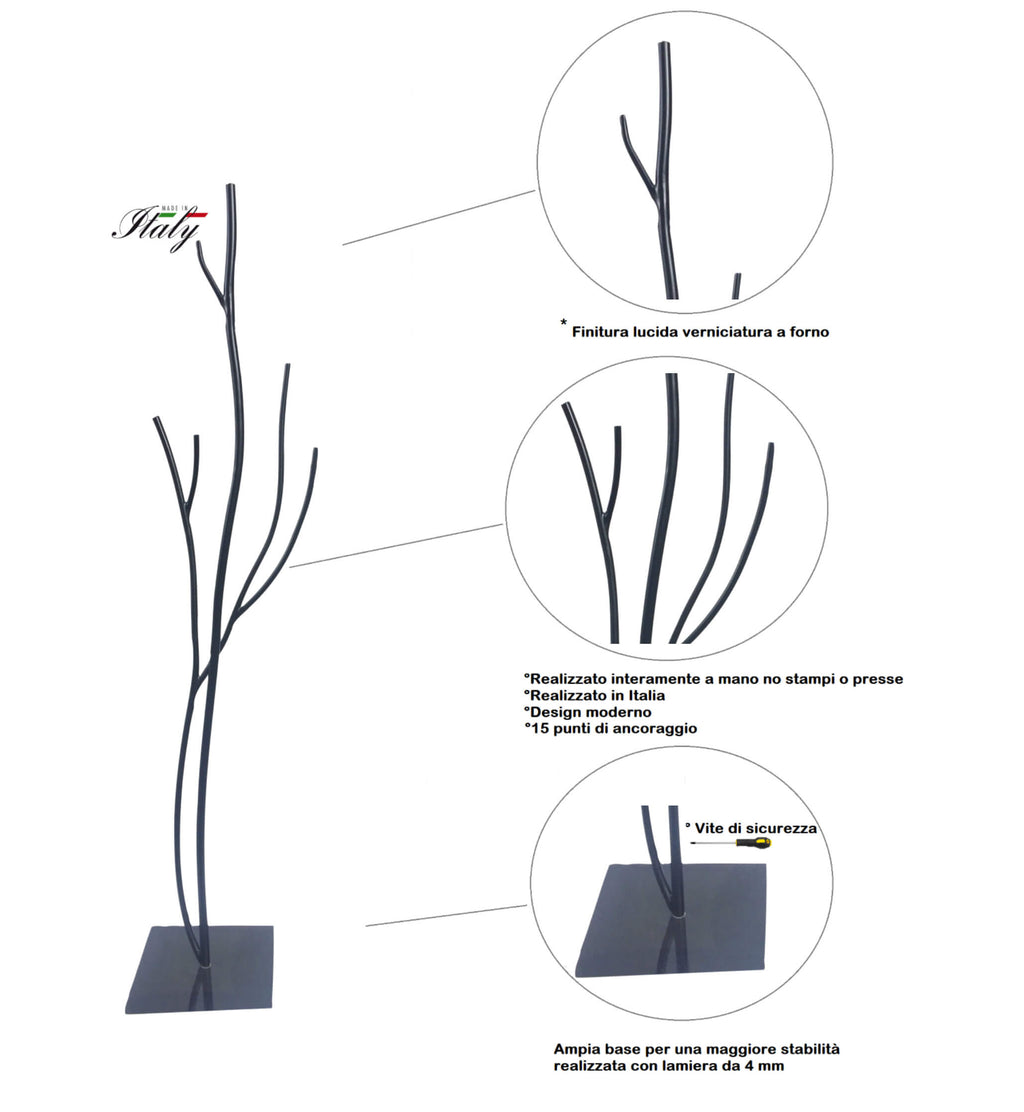 MADE IN Italy

* Finitura lucida verniciatura a forno

°Realizzato interamente a mano no stampi o presse
°Realizzato in Italia
°Design moderno
°15 punti di ancoraggio

° Vite di sicurezza

Ampia base per una maggiore stabilità realizzata con lamiera da 4 mm