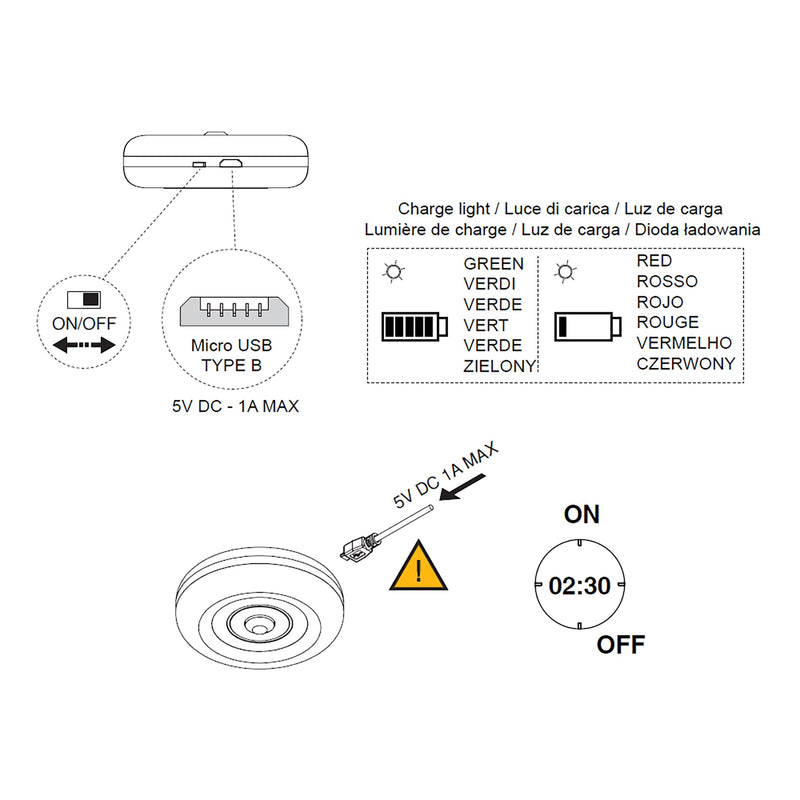 ON/OFF

Micro USB
TYPE B

5V DC - 1A MAX

Charge light / Luce di carica / Luz de carga
Lumière de charge / Luz de carga / Dioda ładowania

GREEN
VERDI
VERDE
VERT
VERDE
ZIELONY

RED
ROSSO
ROJO
ROUGE
VERMELHO
CZERWONY

5V DC 1A MAX

!

ON

02:30

OFF