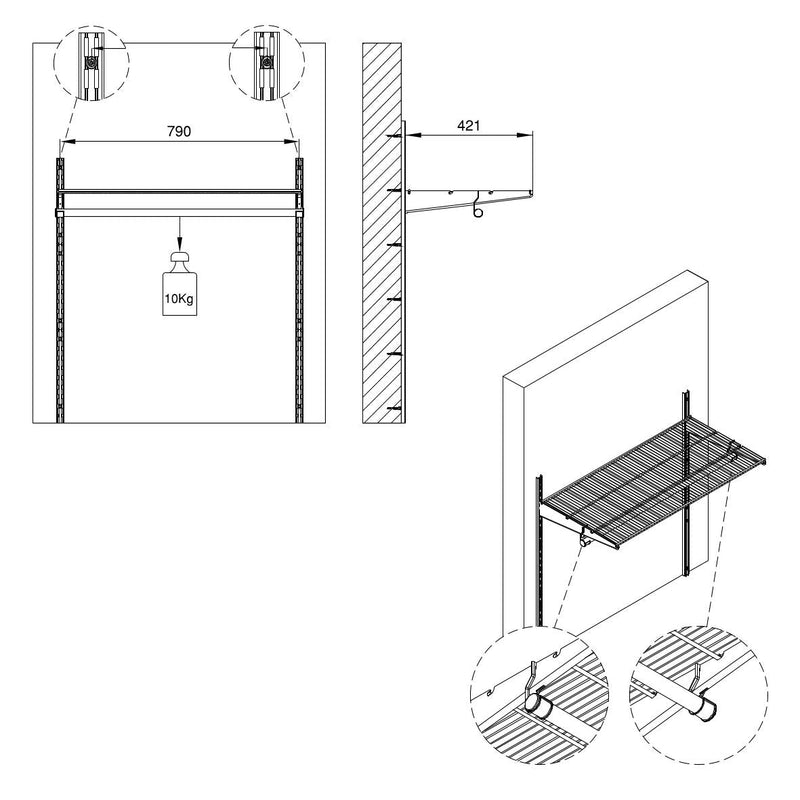 790

421

10Kg