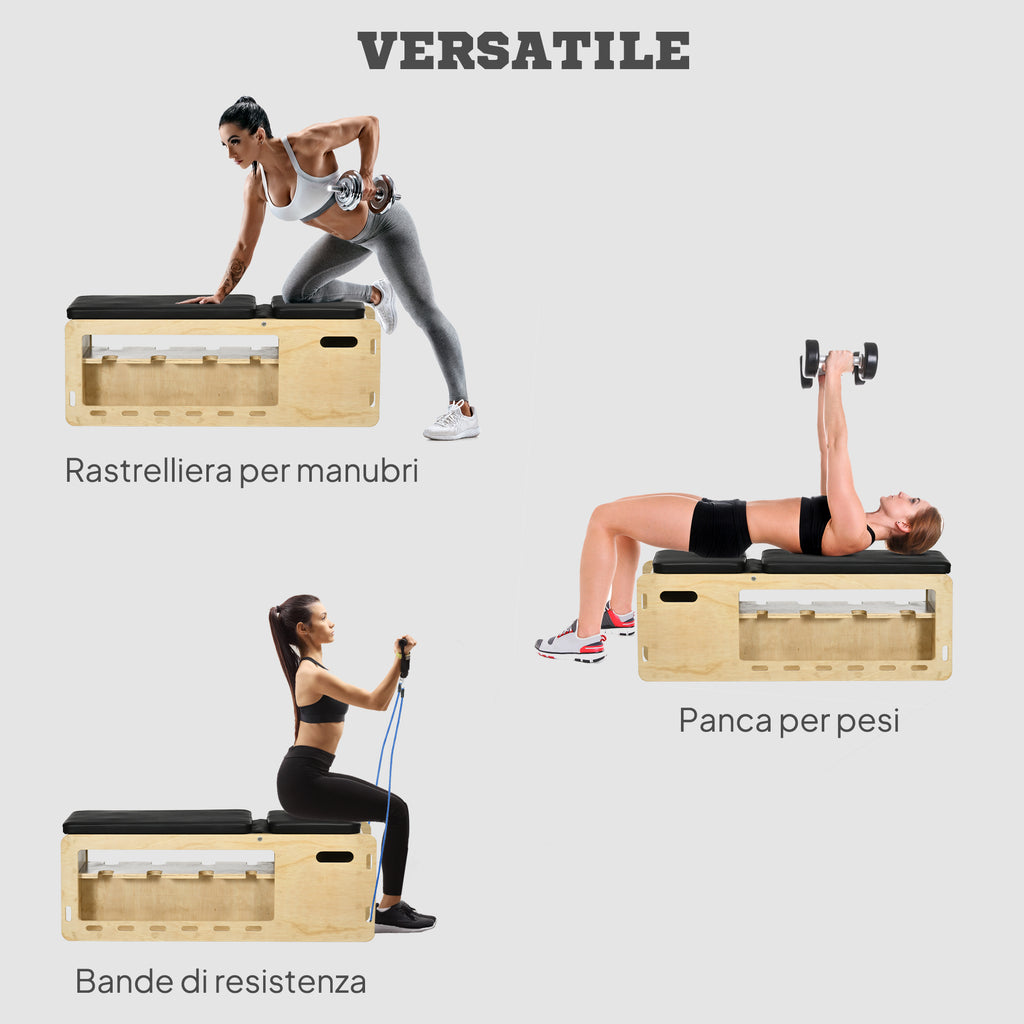 VERSATILE

Rastrelliera per manubri

Panca per pesi

Bande di resistenza