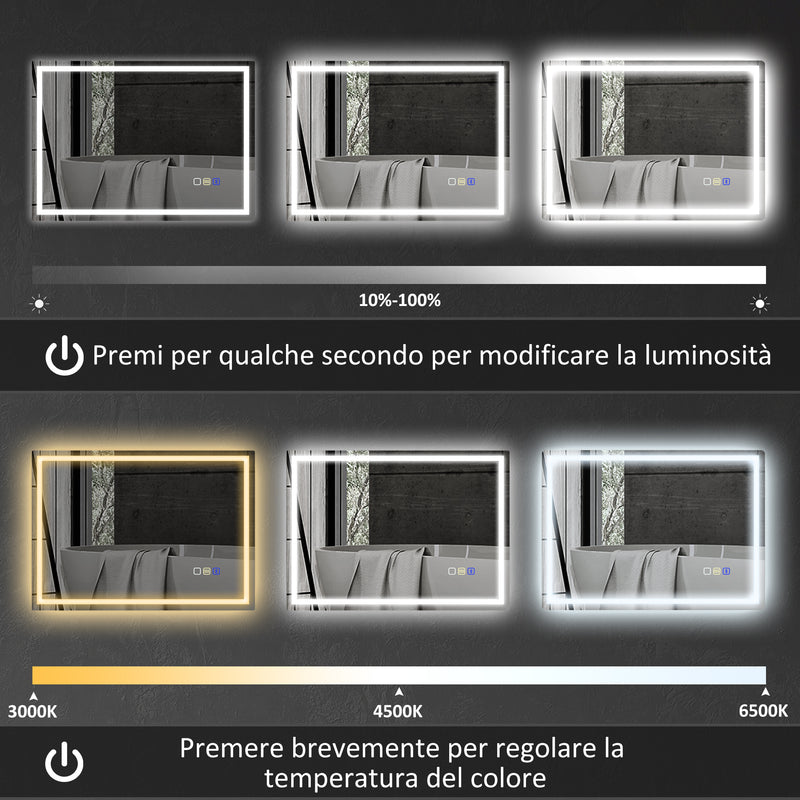 10%-100%

Premi per qualche secondo per modificare la luminosità

3000K

4500K

6500K

Premere brevemente per regolare la temperatura del colore