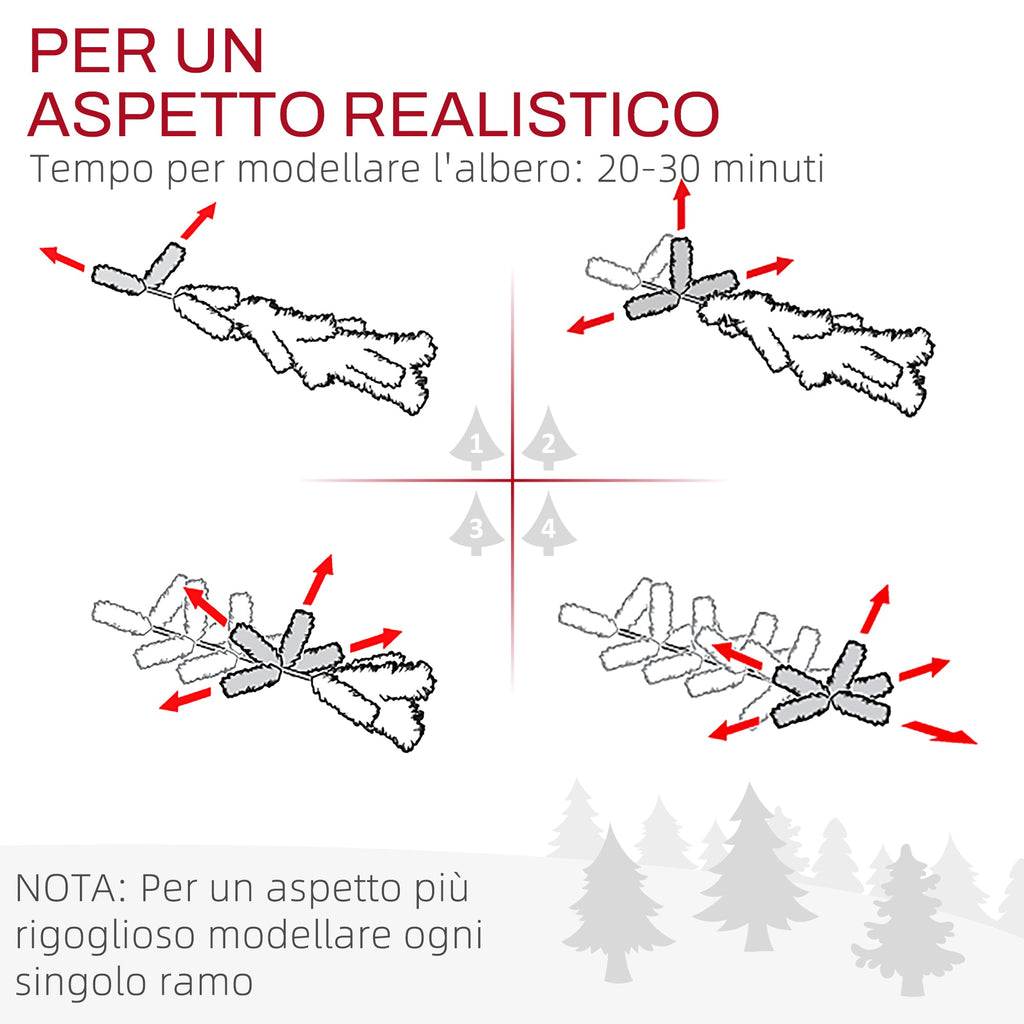 PER UN
ASPETTO REALISTICO
Tempo per modellare l'albero: 20-30 minuti

1 2
3 4

NOTA: Per un aspetto più rigoglioso modellare ogni singolo ramo