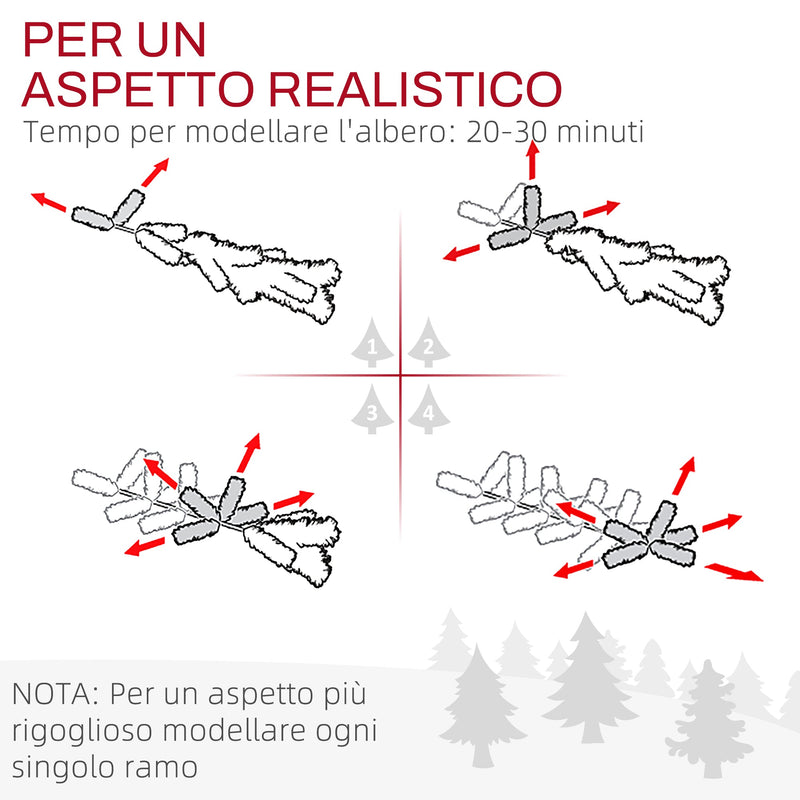 PER UN ASPETTO REALISTICO

Tempo per modellare l'albero: 20-30 minuti

1 2 3 4

NOTA: Per un aspetto più rigoglioso modellare ogni singolo ramo