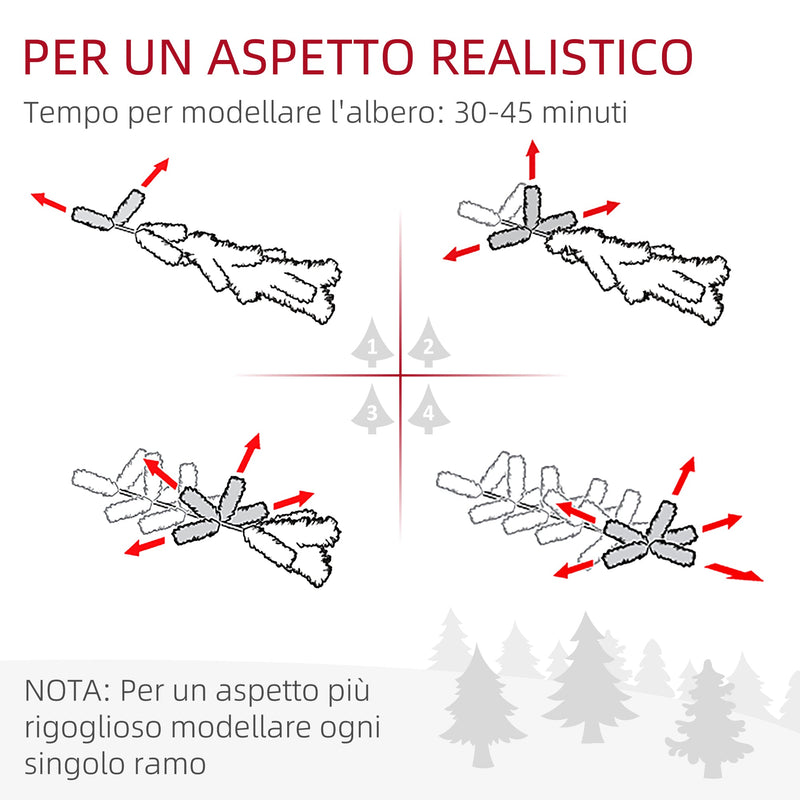 PER UN ASPETTO REALISTICO

Tempo per modellare l'albero: 30-45 minuti

1 2 3 4

NOTA: Per un aspetto più rigoglioso modellare ogni singolo ramo