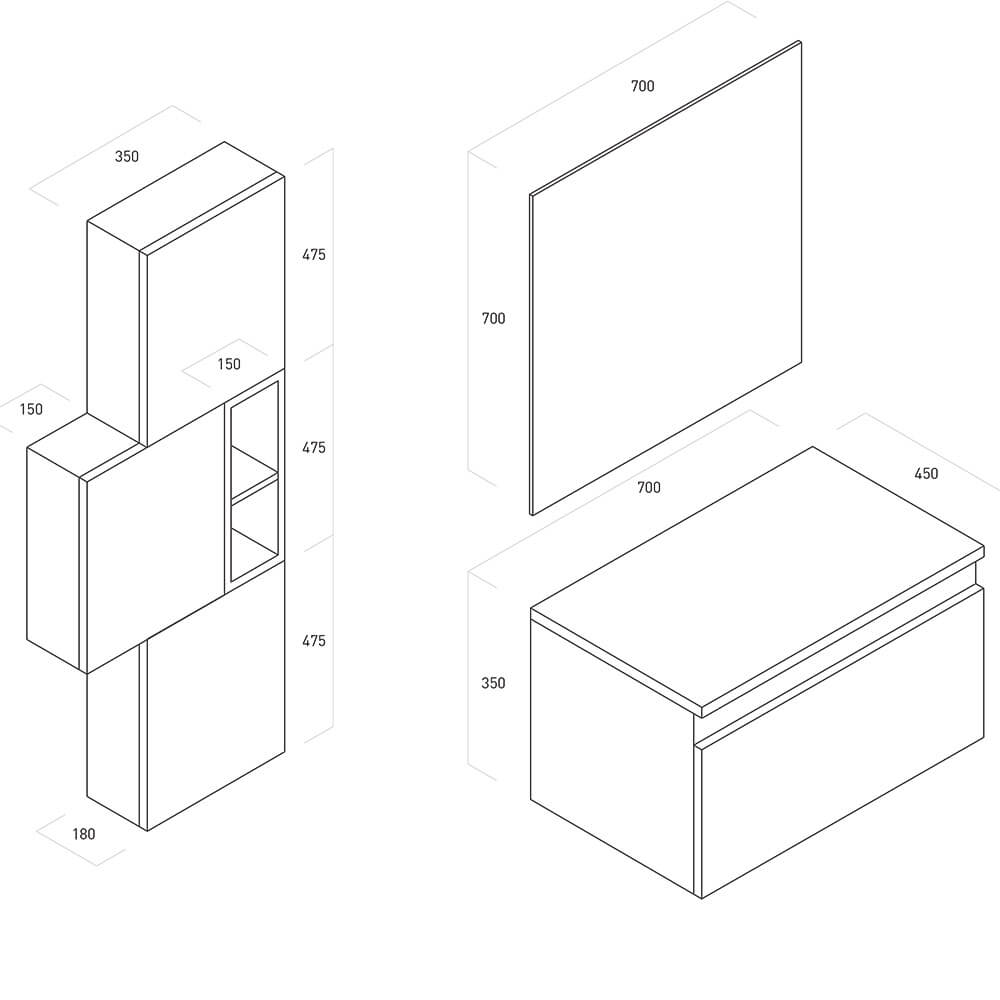 350
475
150
150
475
475
180
700
700
700
450
350