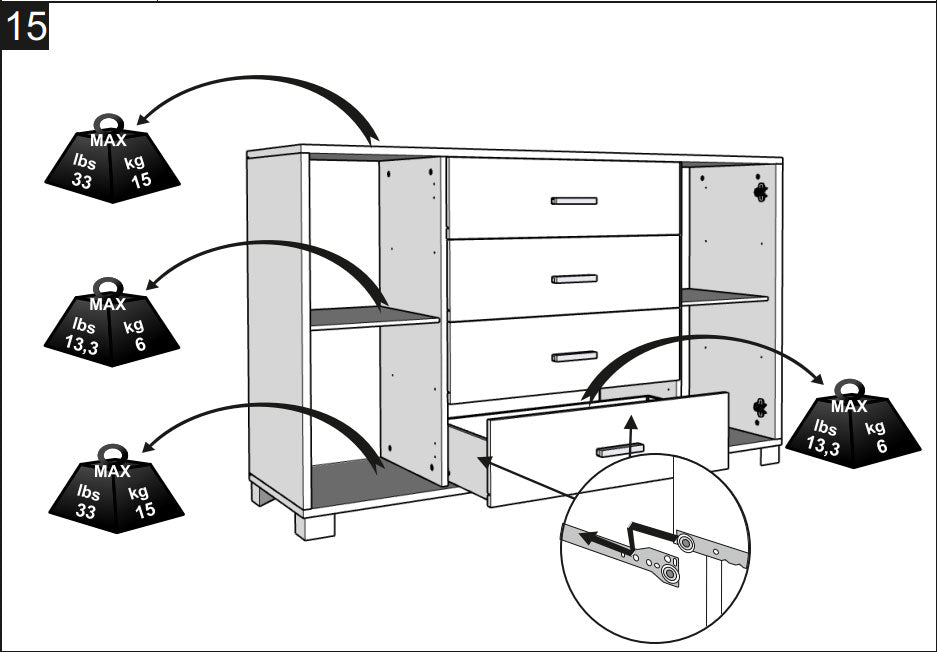 15

MAX
lbs 33
kg 15

MAX
lbs 13,3
kg 6

MAX
lbs 33
kg 15

MAX
lbs 13,3
kg 6