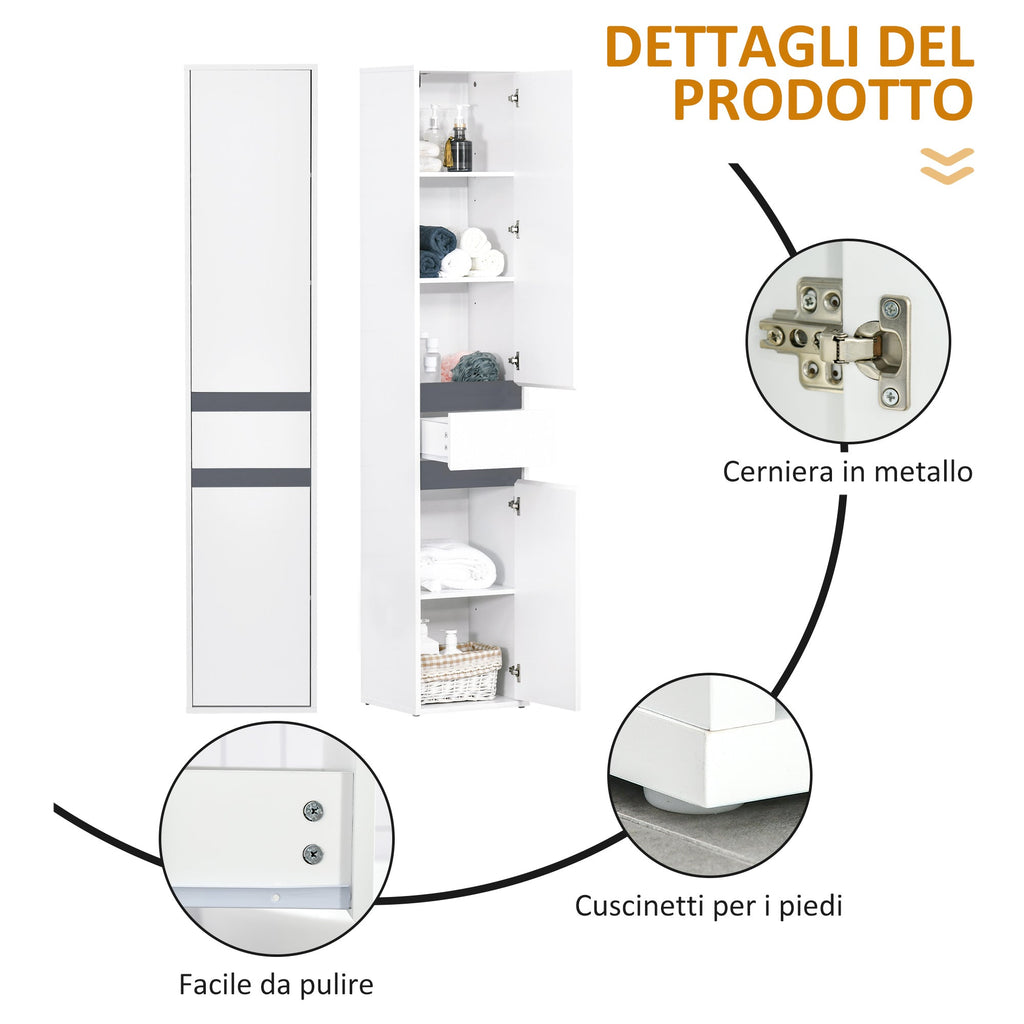 DETTAGLI DEL PRODOTTO

Cerniera in metallo

Cuscinetti per i piedi

Facile da pulire