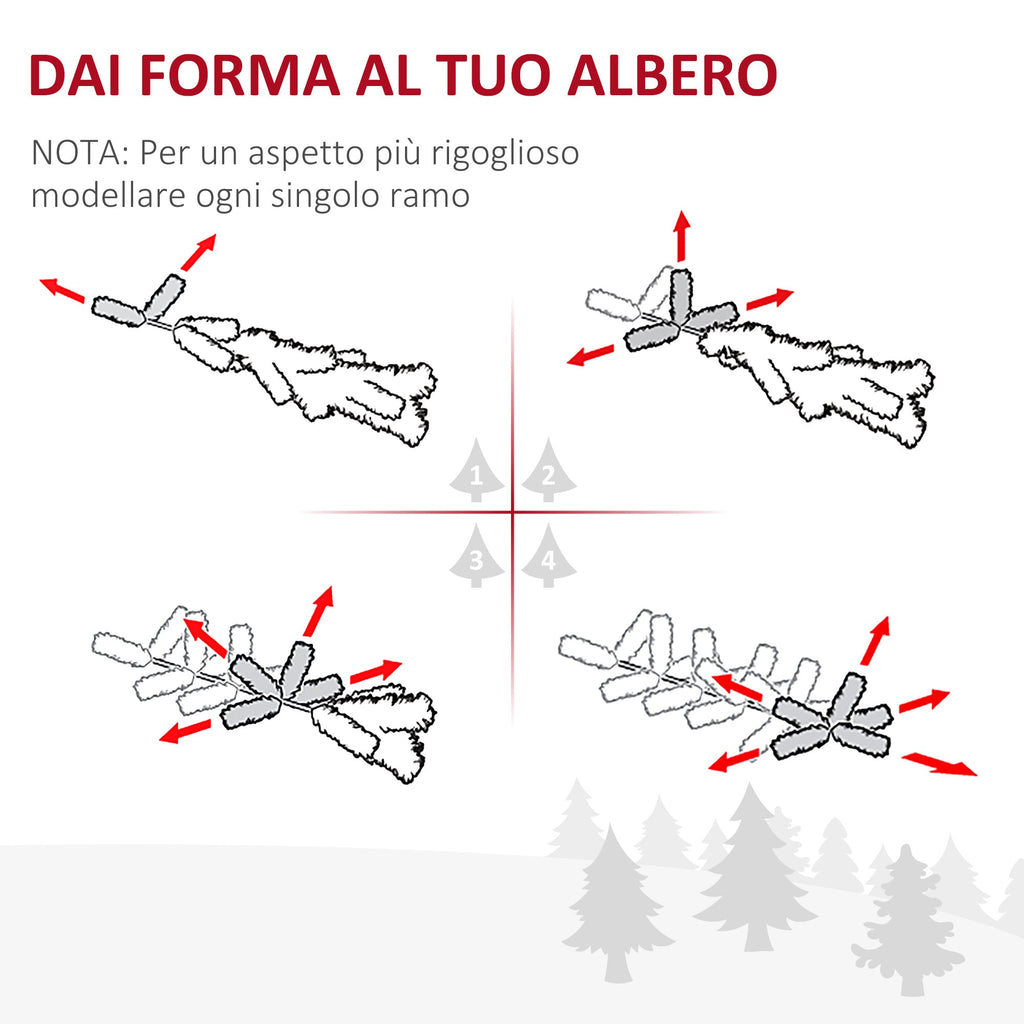 DAI FORMA AL TUO ALBERO

NOTA: Per un aspetto più rigoglioso modellare ogni singolo ramo

1
2
3
4