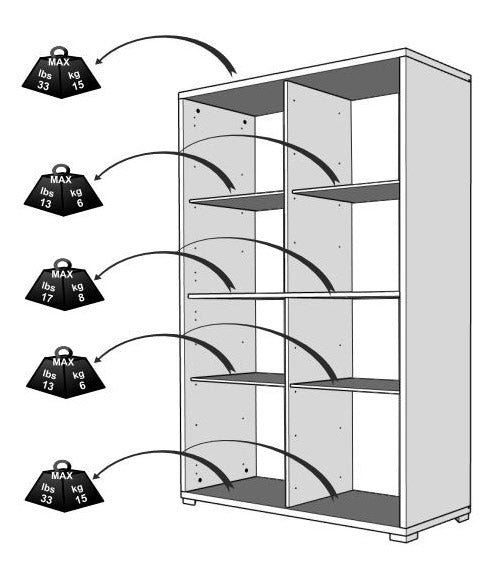 MAX
lbs 33
kg 15

MAX
lbs 13
kg 6

MAX
lbs 17
kg 8

MAX
lbs 13
kg 6

MAX
lbs 33
kg 15