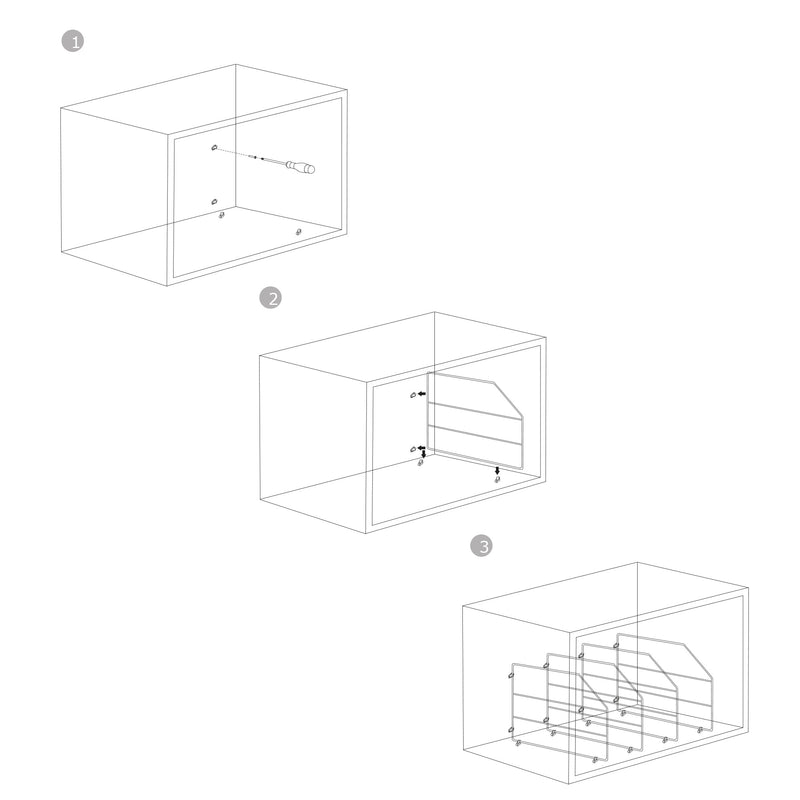 1

2

3