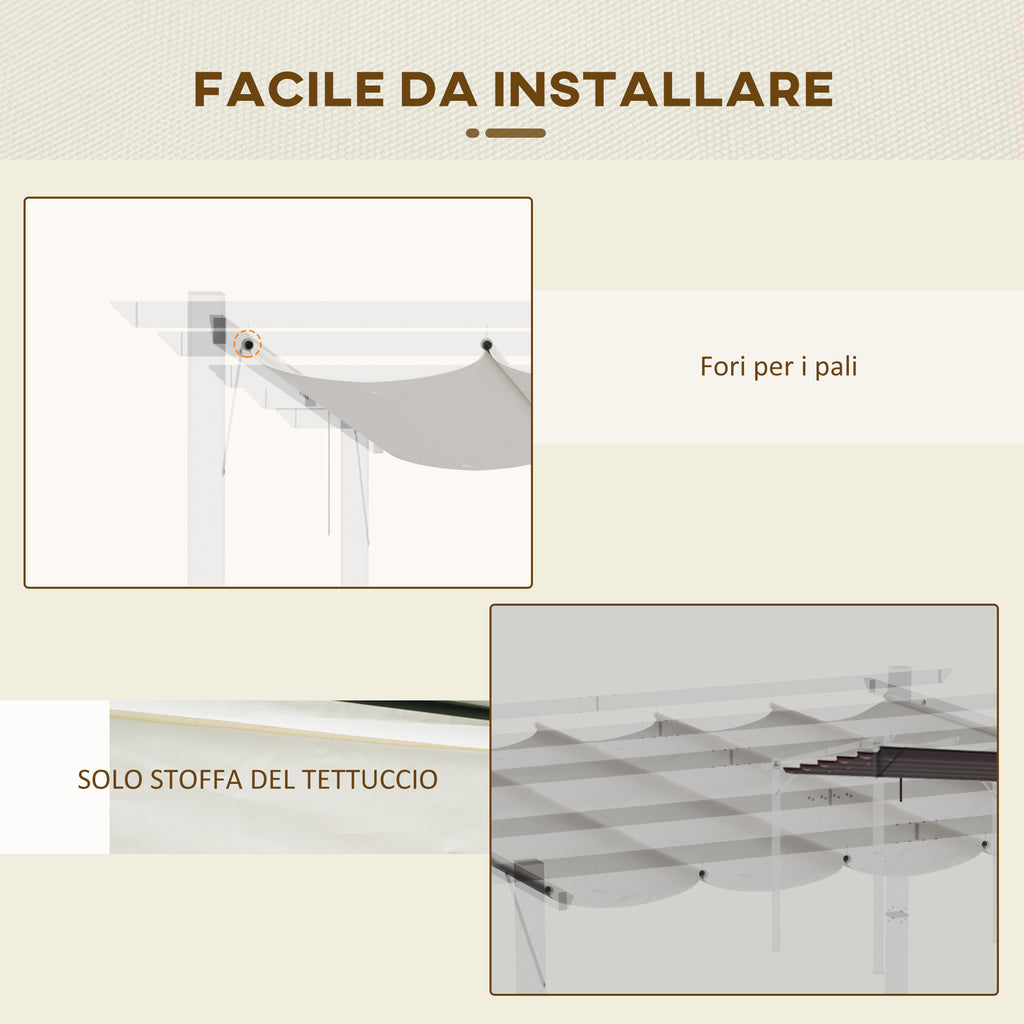 FACILE DA INSTALLARE

Fori per i pali

SOLO STOFFA DEL TETTUCCIO