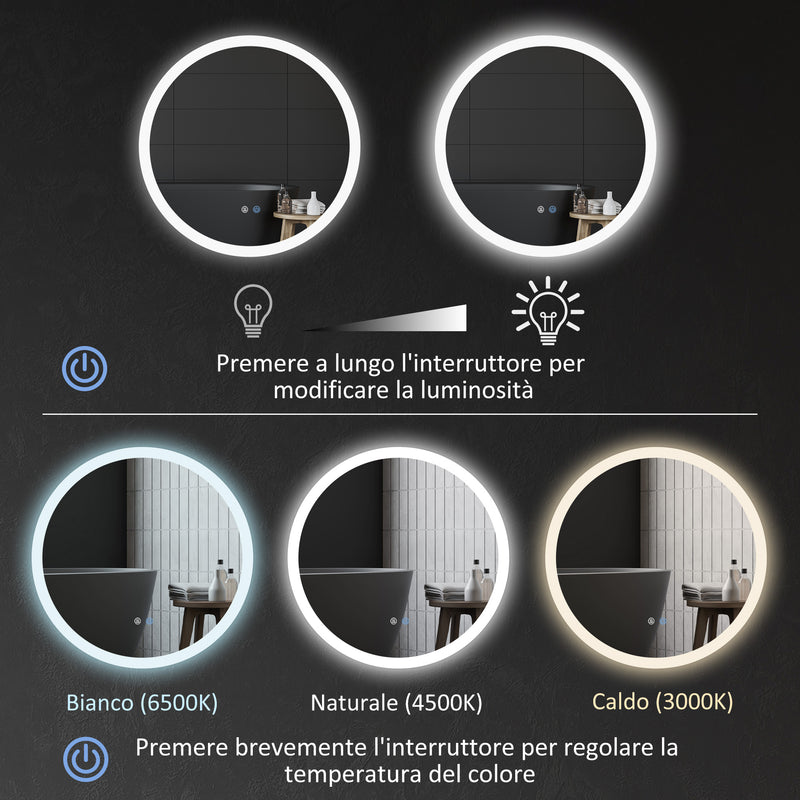 Premere a lungo l'interruttore per modificare la luminosità

Bianco (6500K)

Naturale (4500K)

Caldo (3000K)

Premere brevemente l'interruttore per regolare la temperatura del colore