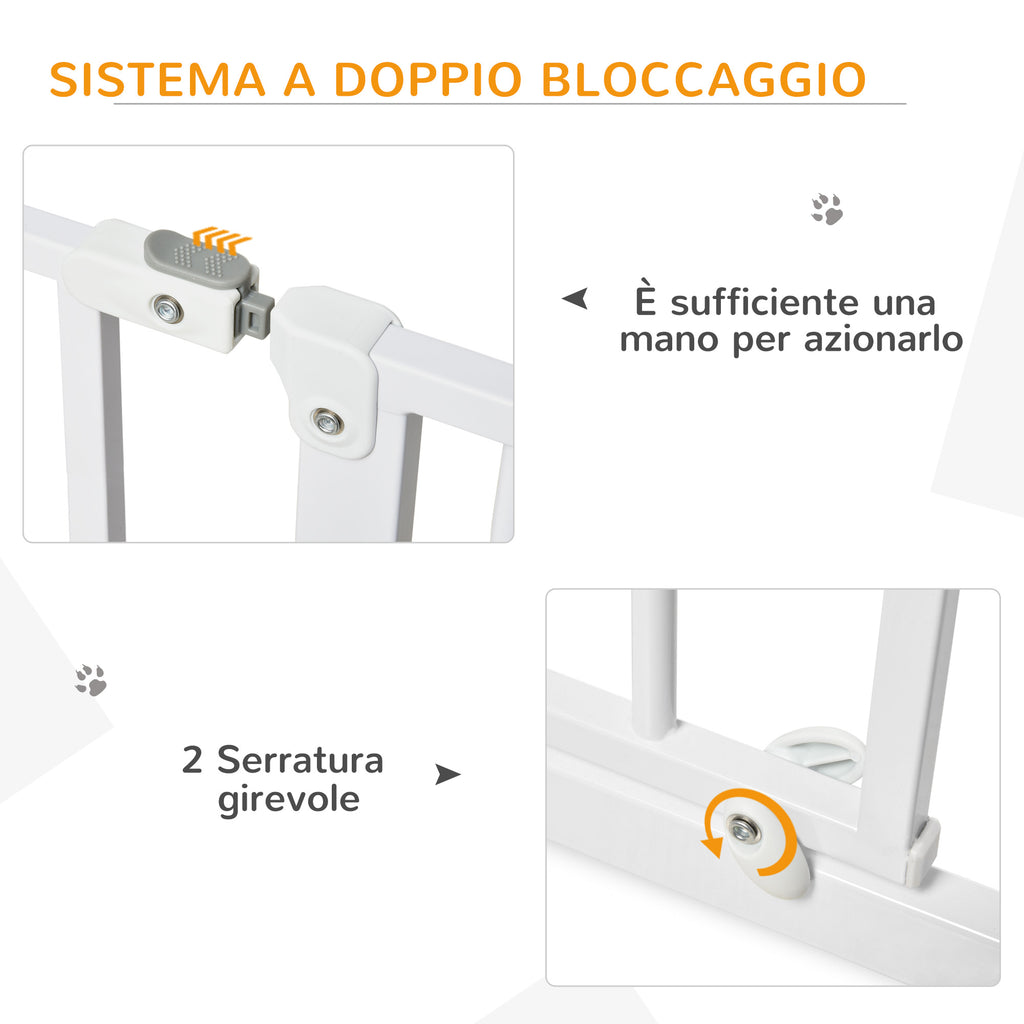 SISTEMA A DOPPIO BLOCCAGGIO

È sufficiente una mano per azionarlo

2 Serratura girevole