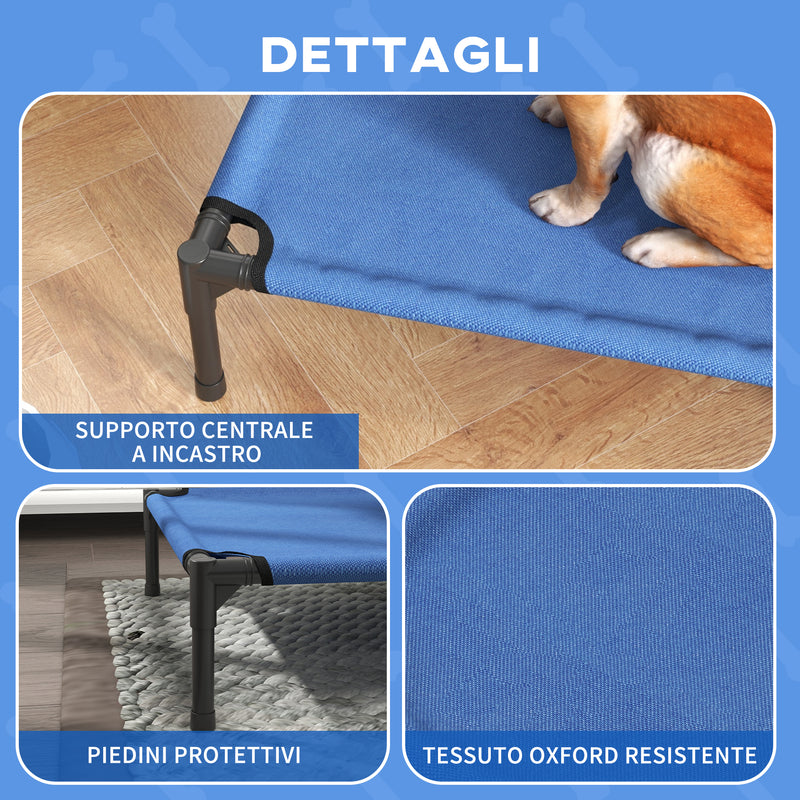 DETTAGLI

SUPPORTO CENTRALE
A INCASTRO

PIEDINI PROTETTIVI

TESSUTO OXFORD RESISTENTE