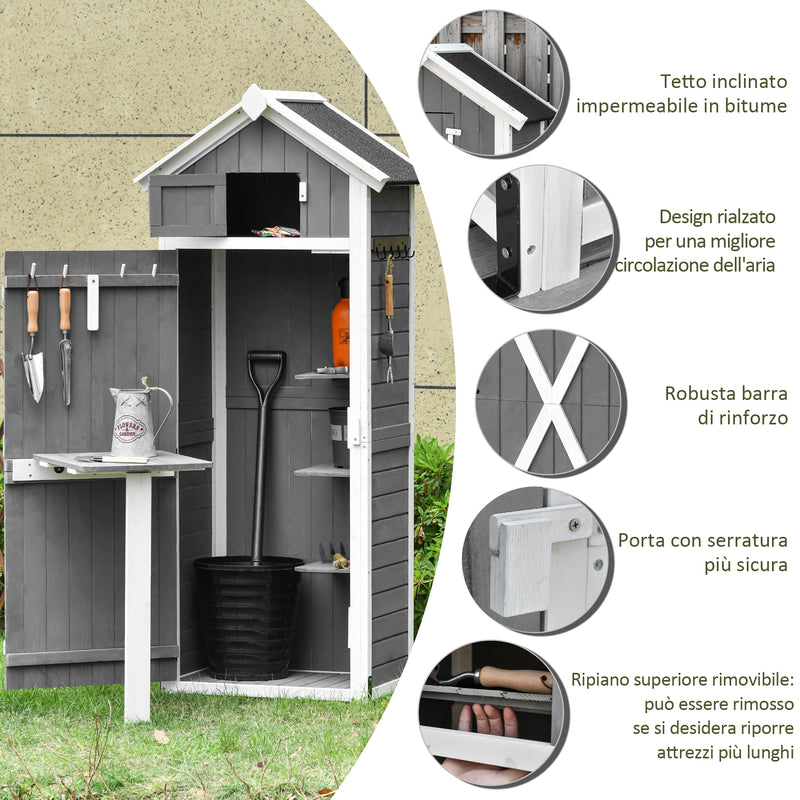 FLOWERS & GARDEN

Tetto inclinato impermeabile in bitume

Design rialzato per una migliore circolazione dell'aria

Robusta barra di rinforzo

Porta con serratura più sicura

Ripiano superiore rimovibile: può essere rimosso se si desidera riporre attrezzi più lunghi