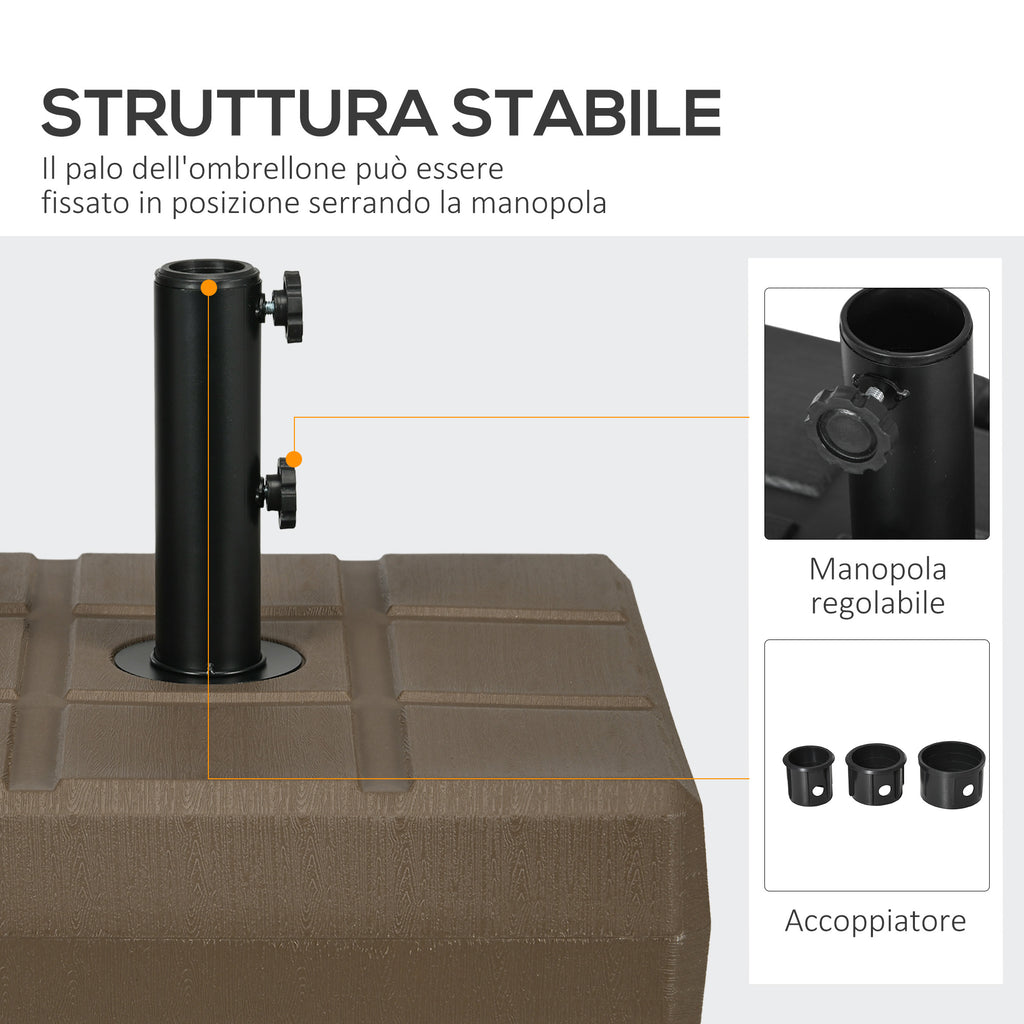 STRUTTURA STABILE

Il palo dell'ombrellone può essere fissato in posizione serrando la manopola

Manopola regolabile

Accoppiatore