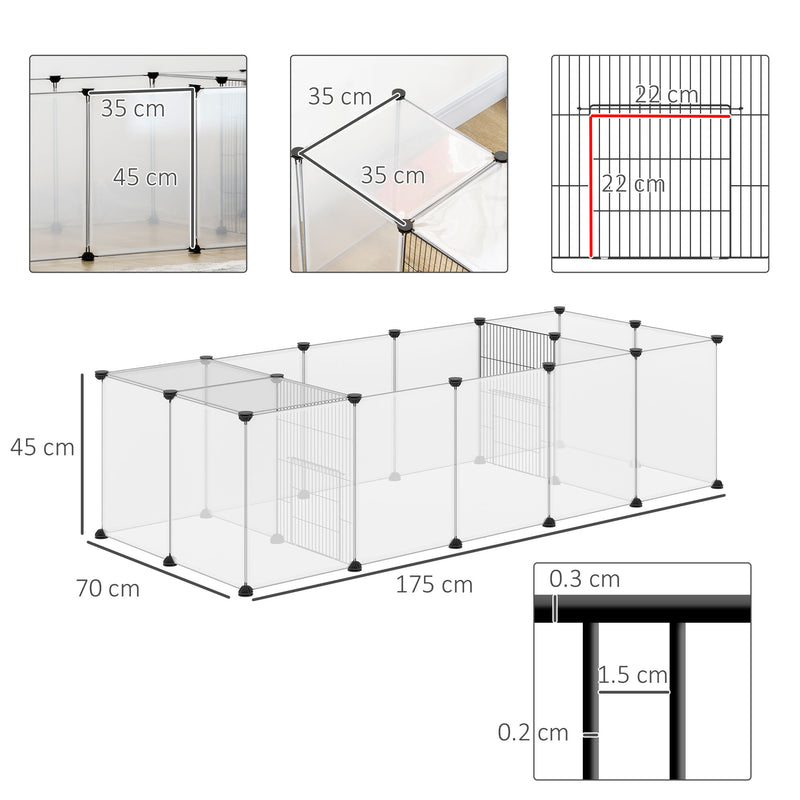 35 cm
45 cm
35 cm
35 cm
22 cm
22 cm
45 cm
70 cm
175 cm
0.3 cm
1.5 cm
0.2 cm