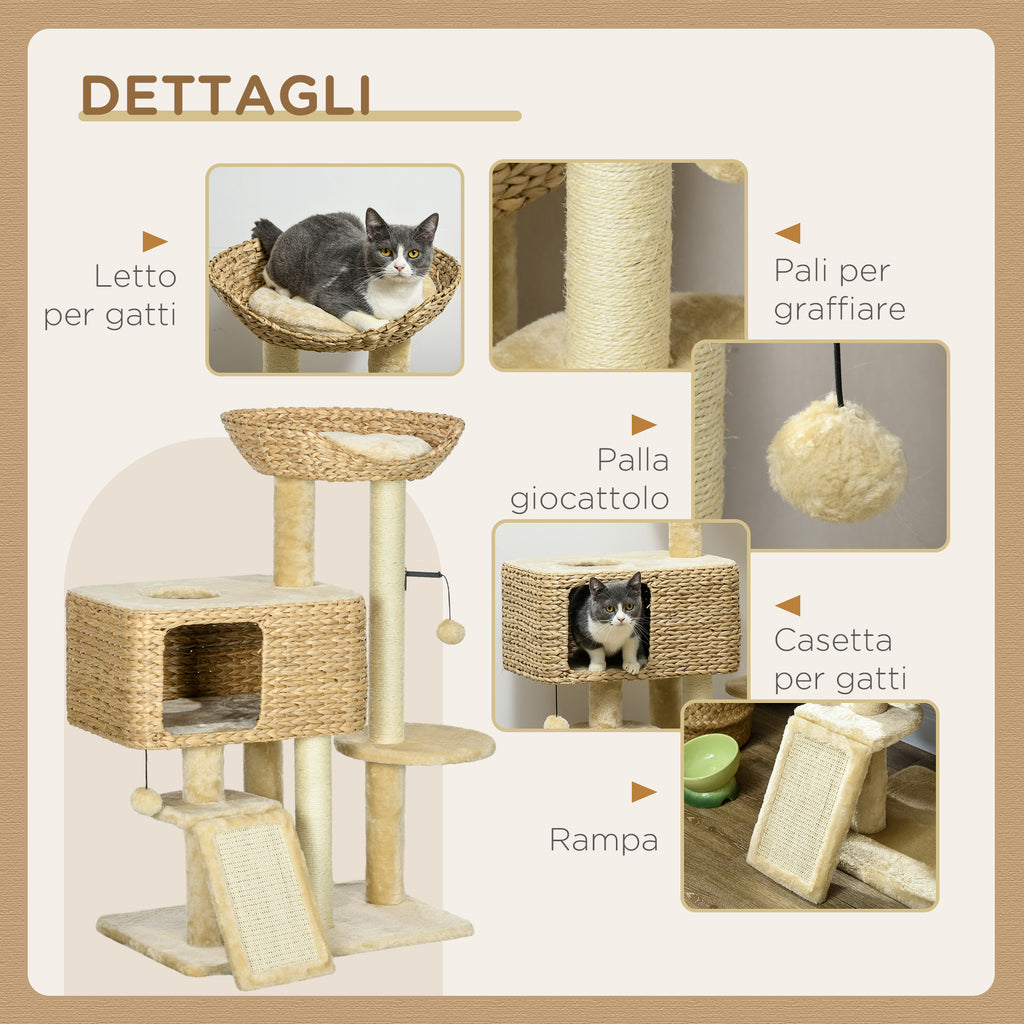 DETTAGLI

Letto per gatti

Pali per graffiare

Palla giocattolo

Casetta per gatti

Rampa