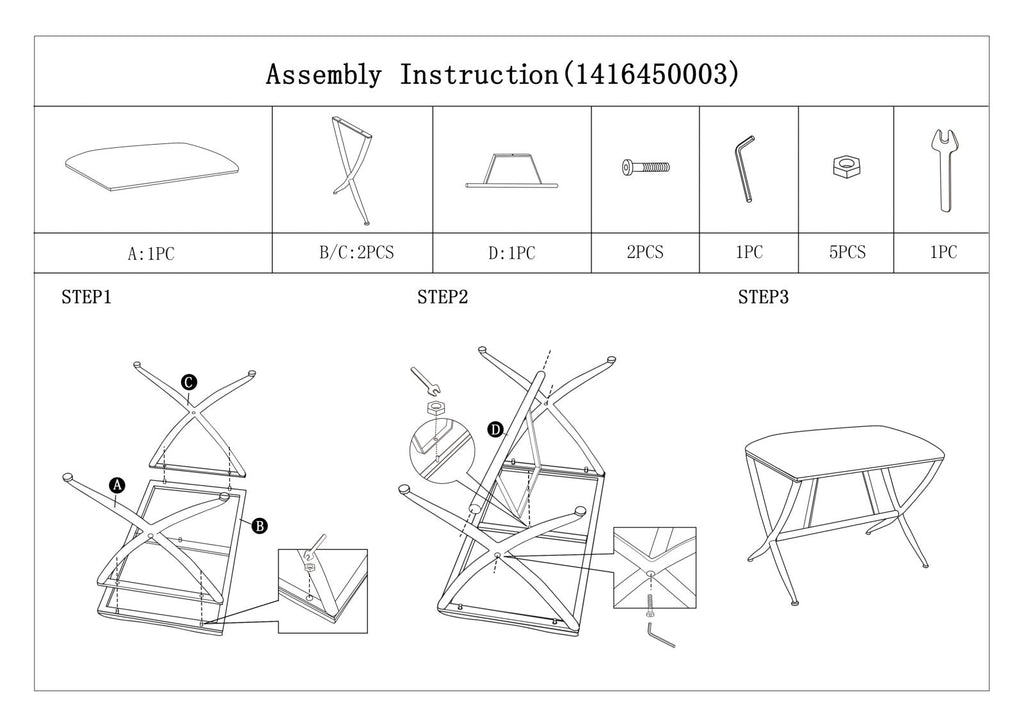 Assembly Instruction(1416450003)

| A:1PC | B/C:2PCS | D:1PC | 2PCS | 1PC | 5PCS | 1PC |
|---|---|---|---|---|---|---|

STEP1

C

A

B

STEP2

D

STEP3