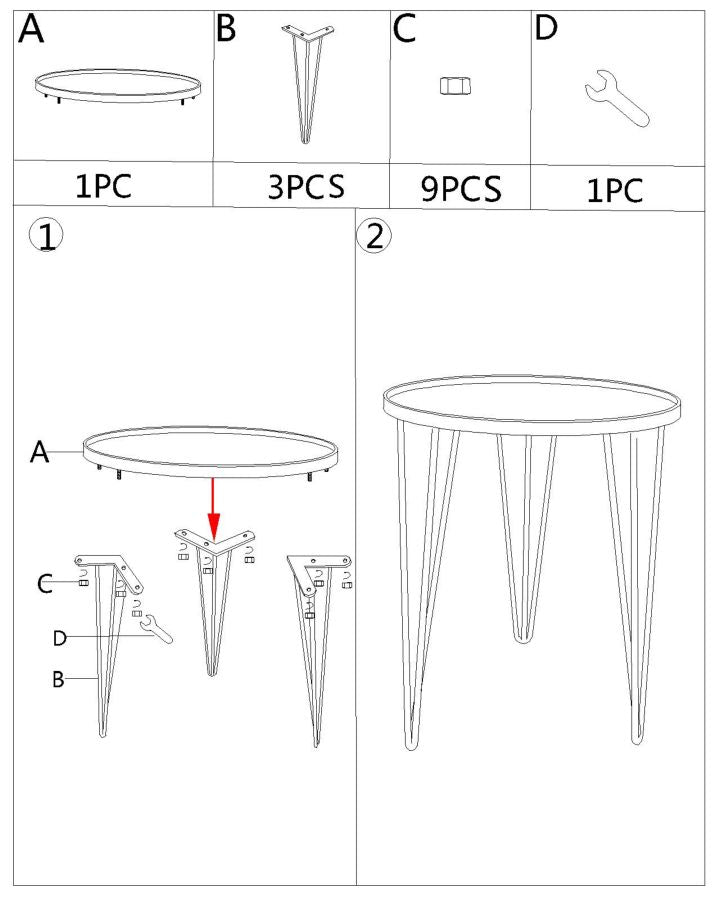 | A | B | C | D |
|---|---|---|---|
| 1PC | 3PCS | 9PCS | 1PC |

1

A

C

D

B

2