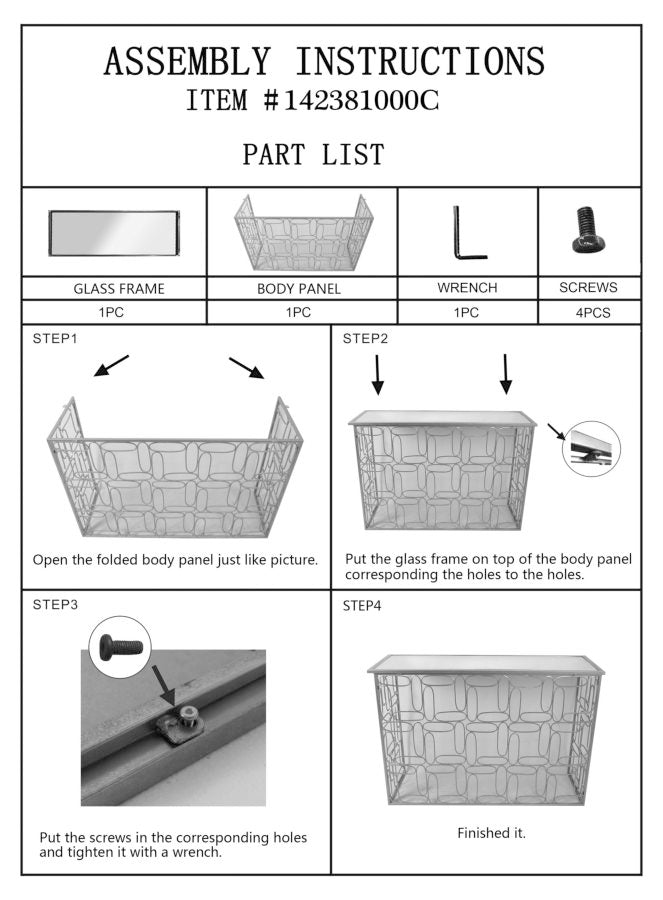 ASSEMBLY INSTRUCTIONS
ITEM #142381000C

PART LIST

| GLASS FRAME | BODY PANEL | WRENCH | SCREWS |
|---|---|---|---|
| 1PC | 1PC | 1PC | 4PCS |

STEP1

Open the folded body panel just like picture.

STEP2

Put the glass frame on top of the body panel corresponding the holes to the holes.

STEP3

Put the screws in the corresponding holes and tighten it with a wrench.

STEP4

Finished it.