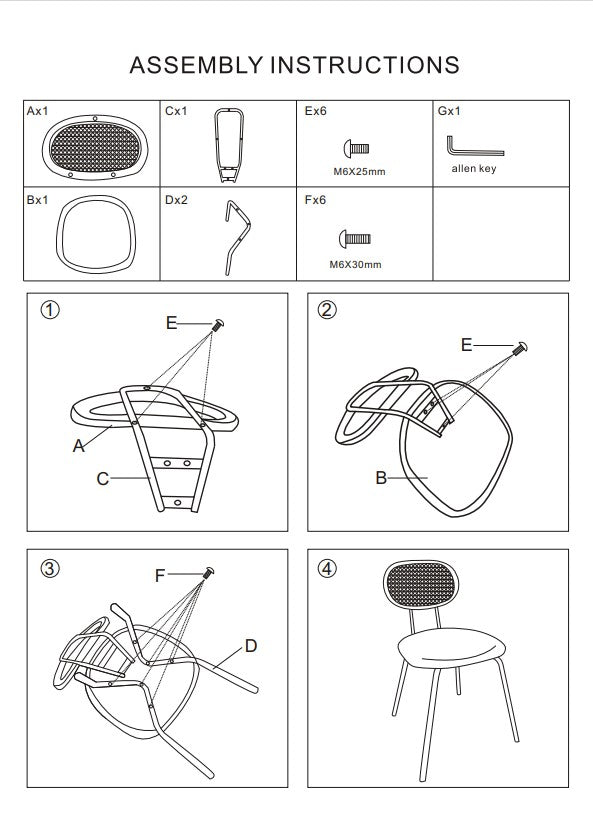 ASSEMBLY INSTRUCTIONS

| Ax1 | Cx1 | Ex6 M6X25mm | Gx1 allen key |
|---|---|---|---|
| Bx1 | Dx2 | Fx6 M6X30mm | |

①
E
A
C

②
E
B

③
F
D

④