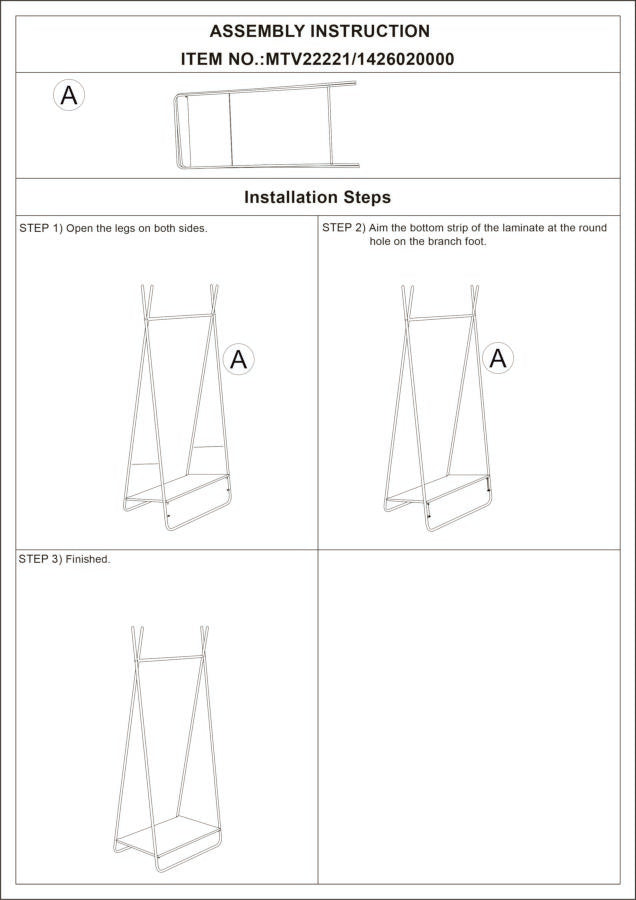 ASSEMBLY INSTRUCTION
ITEM NO.:MTV22221/1426020000

A

Installation Steps

STEP 1) Open the legs on both sides.

A

STEP 2) Aim the bottom strip of the laminate at the round hole on the branch foot.

A

STEP 3) Finished.