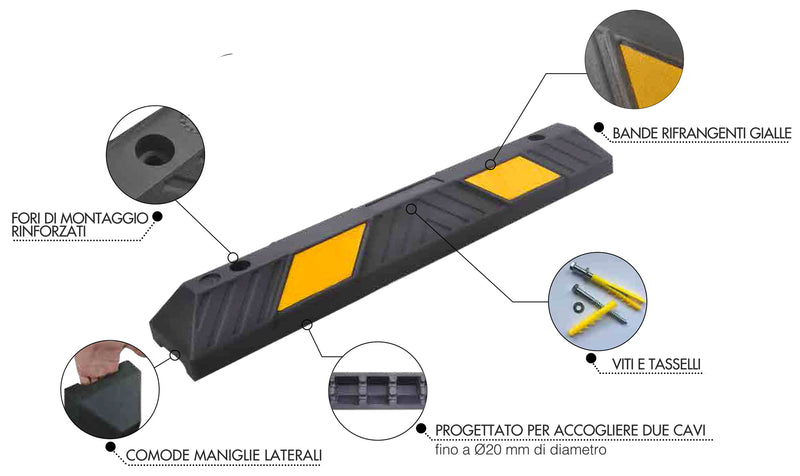 BANDE RIFRANGENTI GIALLE

FORI DI MONTAGGIO RINFORZATI

VITI E TASSELLI

PROGETTATO PER ACCOGLIERE DUE CAVI
fino a Ø20 mm di diametro

COMODE MANIGLIE LATERALI