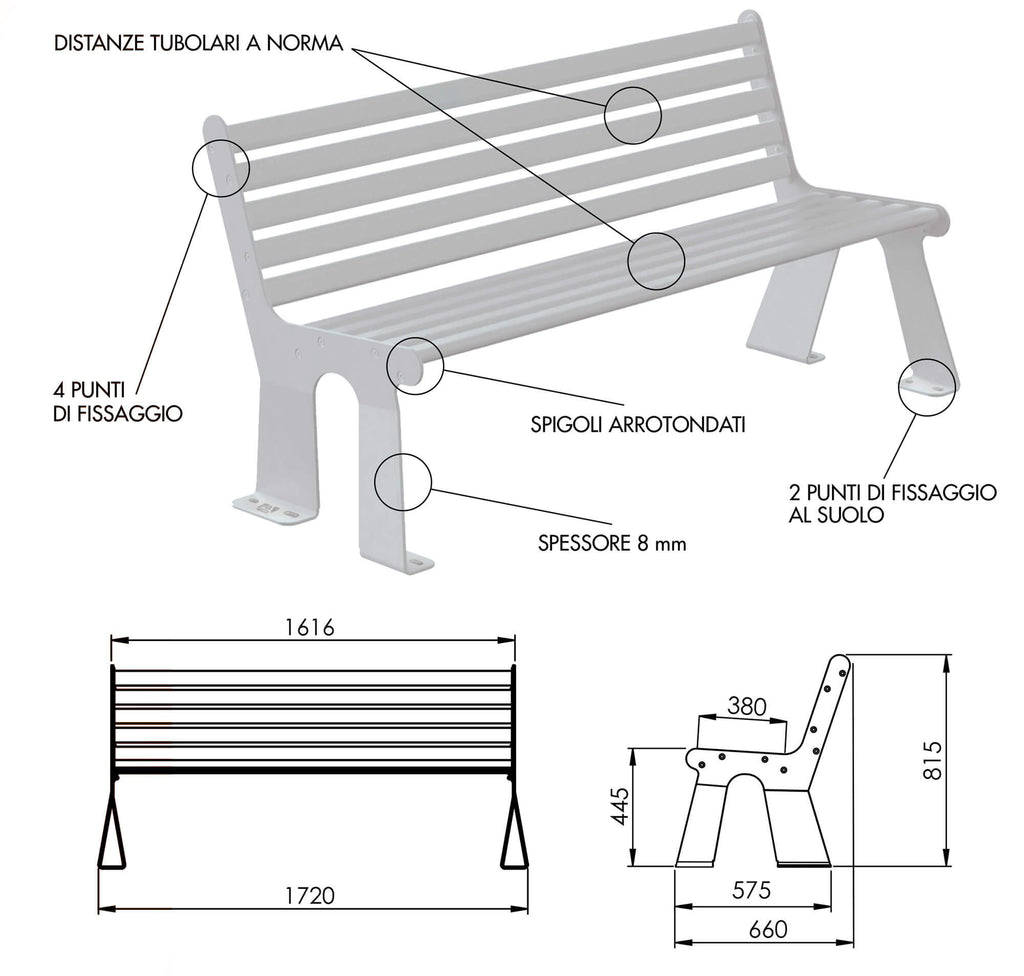 DISTANZE TUBOLARI A NORMA

4 PUNTI
DI FISSAGGIO

SPIGOLI ARROTONDATI

2 PUNTI DI FISSAGGIO
AL SUOLO

SPESSORE 8 mm

1616

1720

380

445

815

575

660